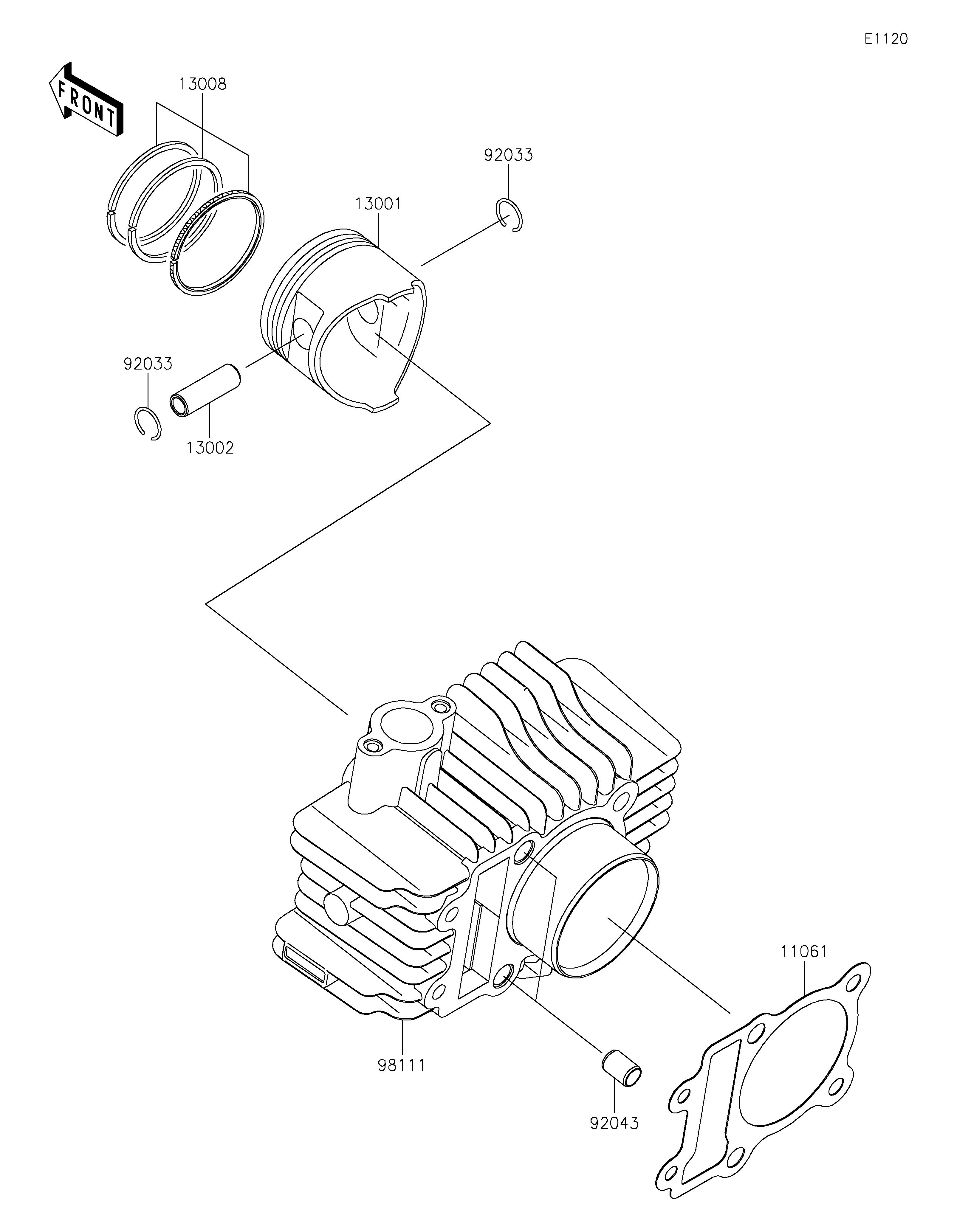 E1120

FRONT

13008

92033

13001

92033

13002

11061

98111

92043