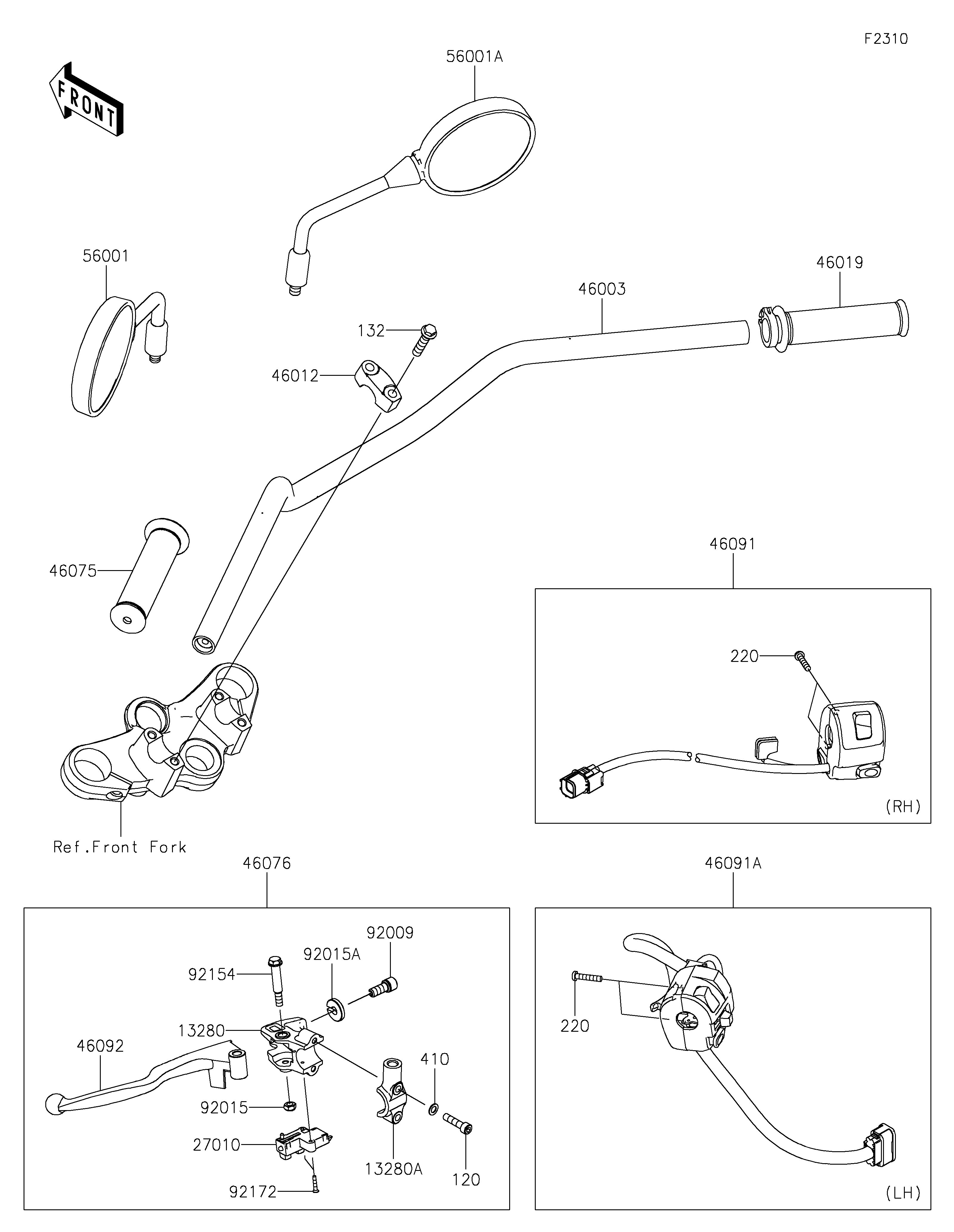 F2310

FRONT

56001A

56001

46019

46003

132

46012

46075

46091

220

(RH)

Ref.Front Fork

46076

46091A

92009

92015A

92154

13280

46092

410

92015

27010

13280A

120

92172

220

(LH)