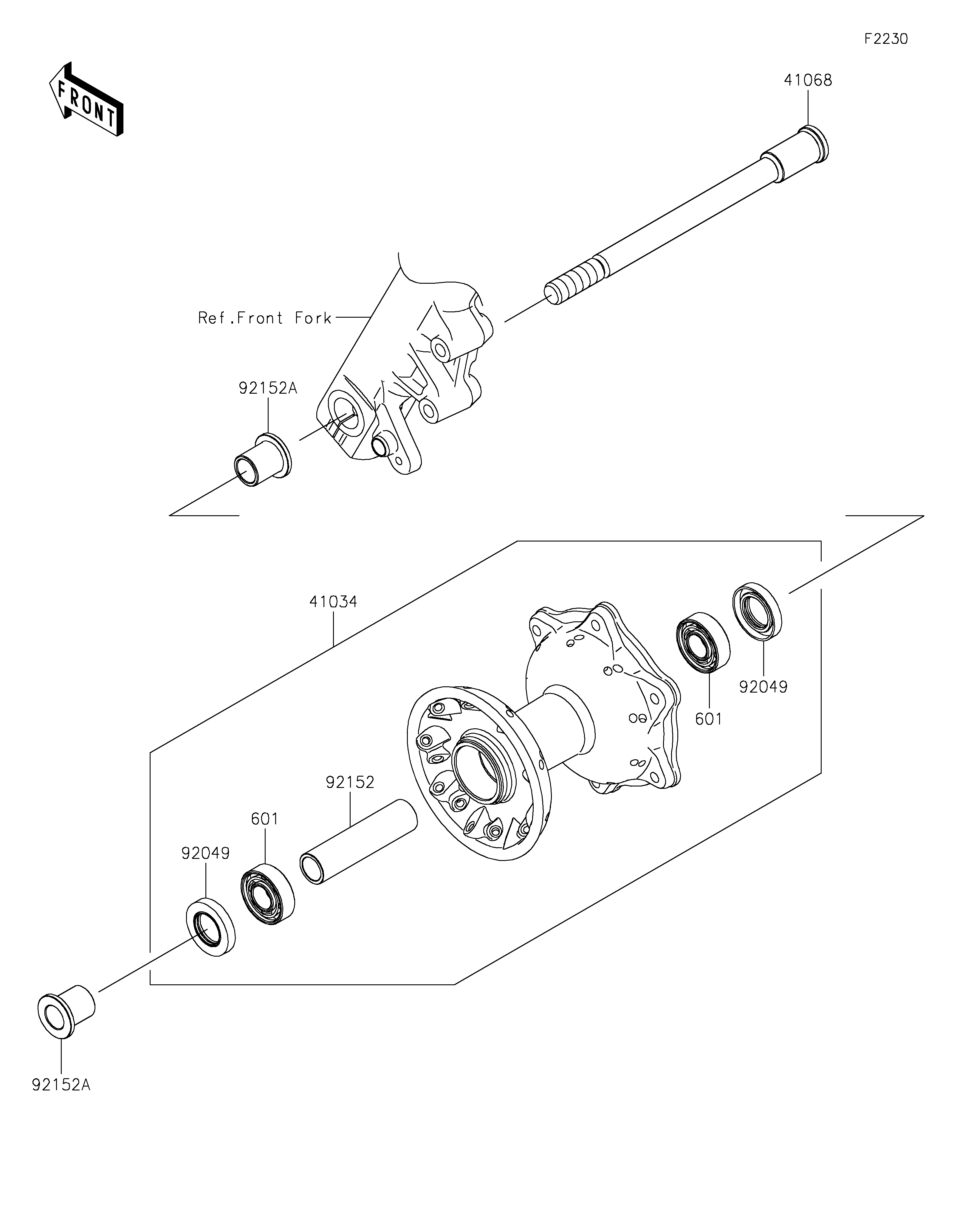 F2230

FRONT

41068

Ref.Front Fork

92152A

41034

92049

601

92152

601

92049

92152A