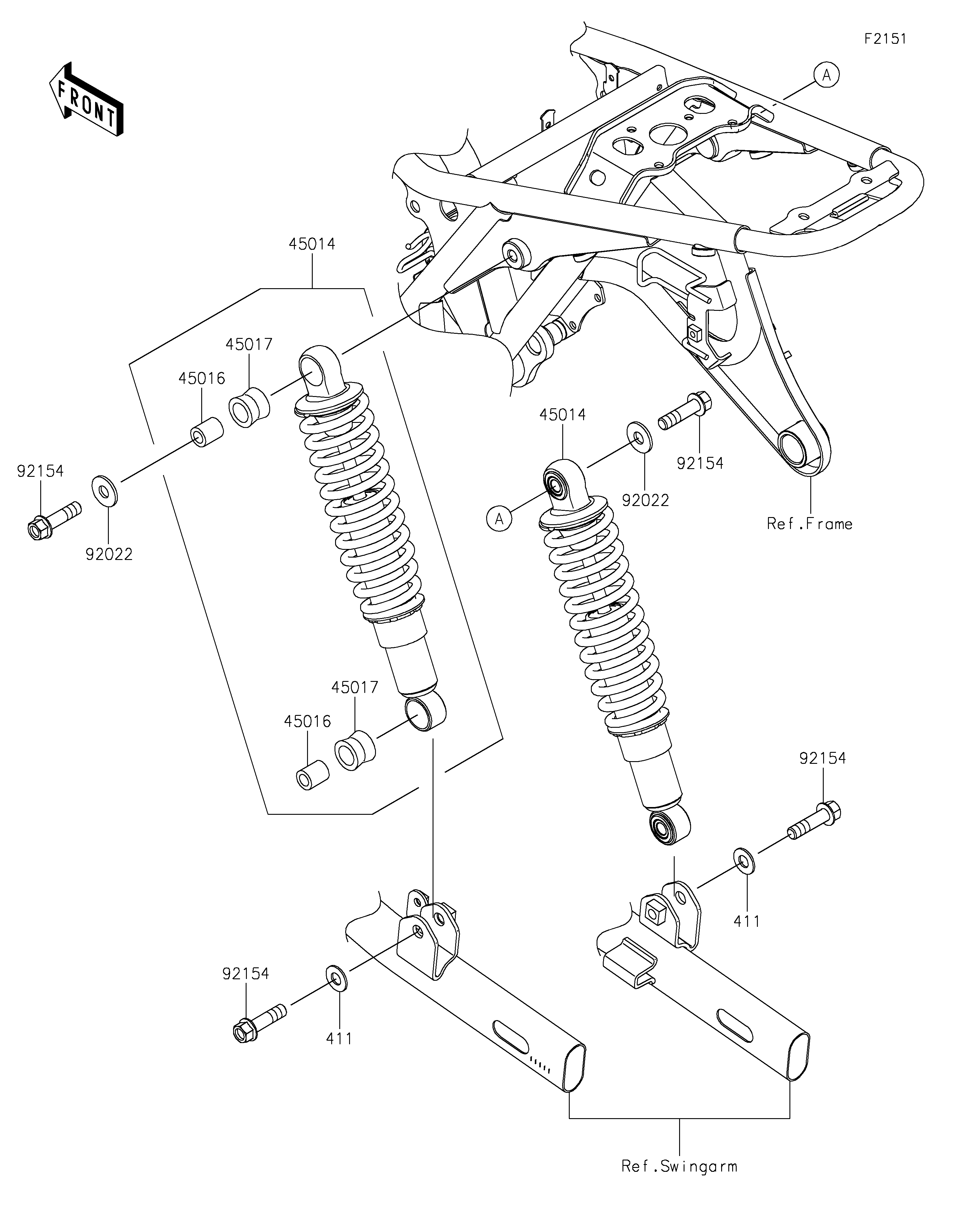 F2151

FRONT

A

45014

45017

45016

92154

92022

45014

92154

92022

A

Ref.Frame

45017

45016

92154

411

92154

411

Ref.Swingarm