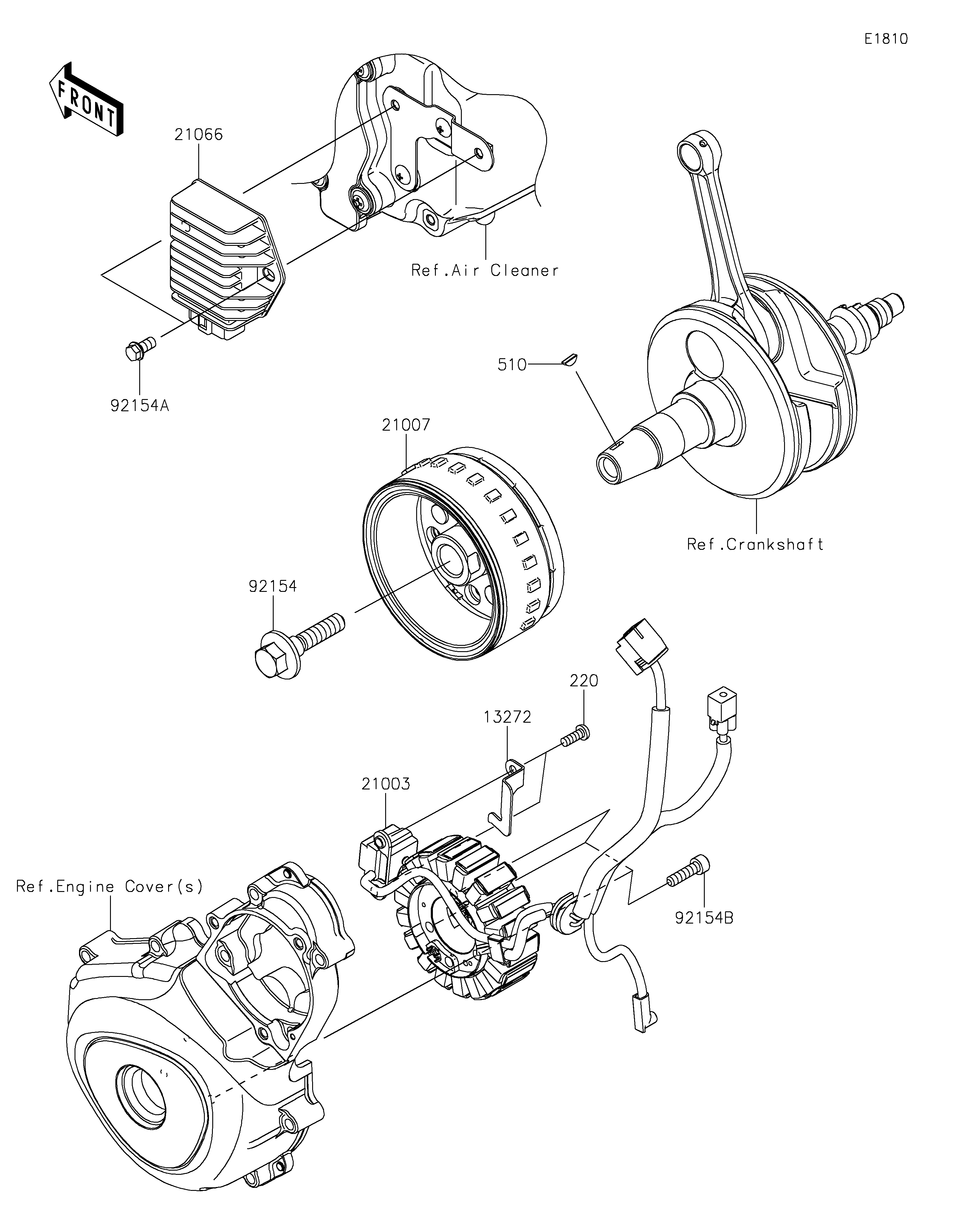 E1810

FRONT

21066

Ref.Air Cleaner

92154A

510

21007

Ref.Crankshaft

92154

220

13272

21003

Ref.Engine Cover(s)

92154B