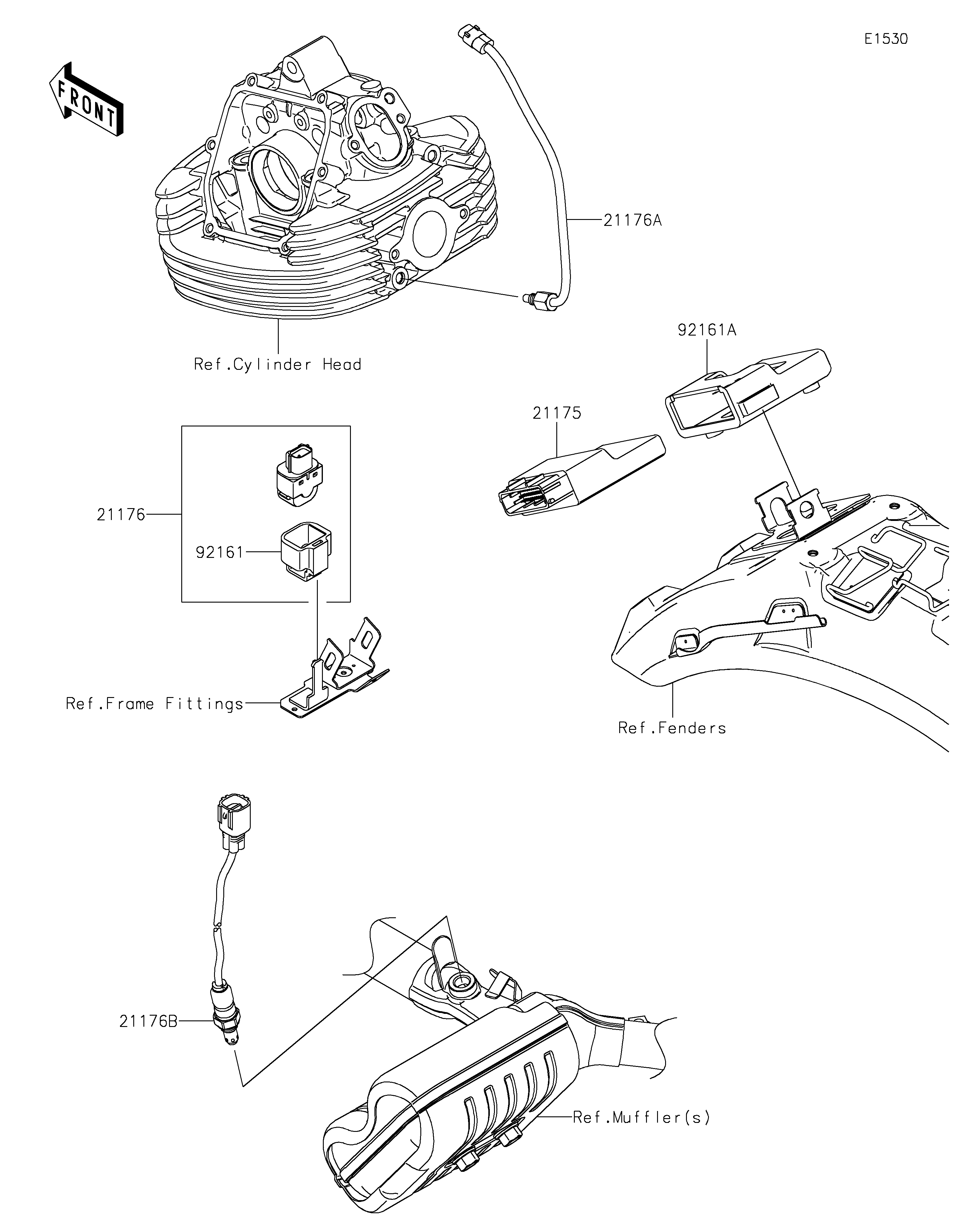 E1530

FRONT

21176A

Ref.Cylinder Head

92161A

21175

21176

92161

Ref.Frame Fittings

Ref.Fenders

21176B

Ref.Muffler(s)