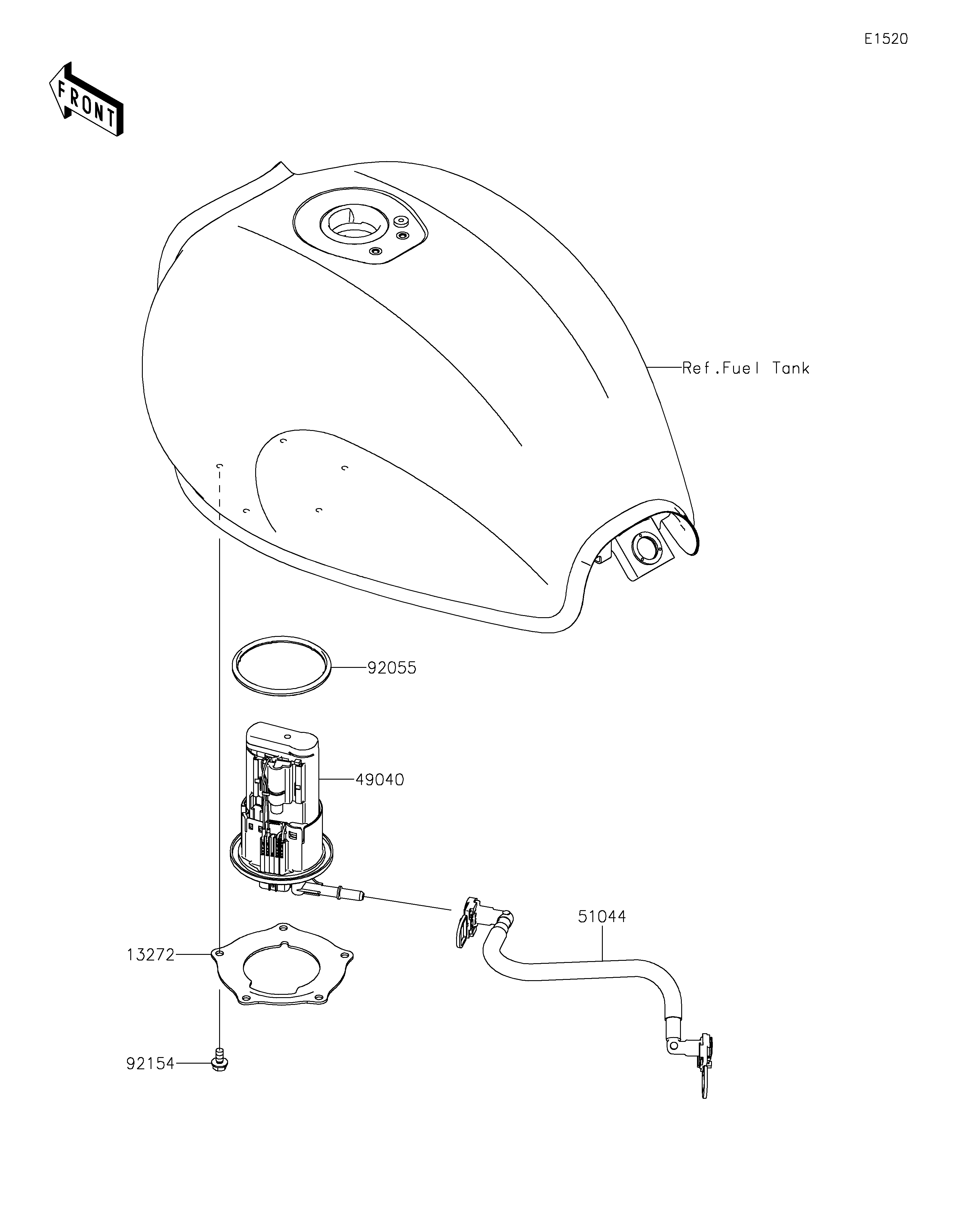 E1520

FRONT

Ref.Fuel Tank

92055

49040

51044

13272

92154