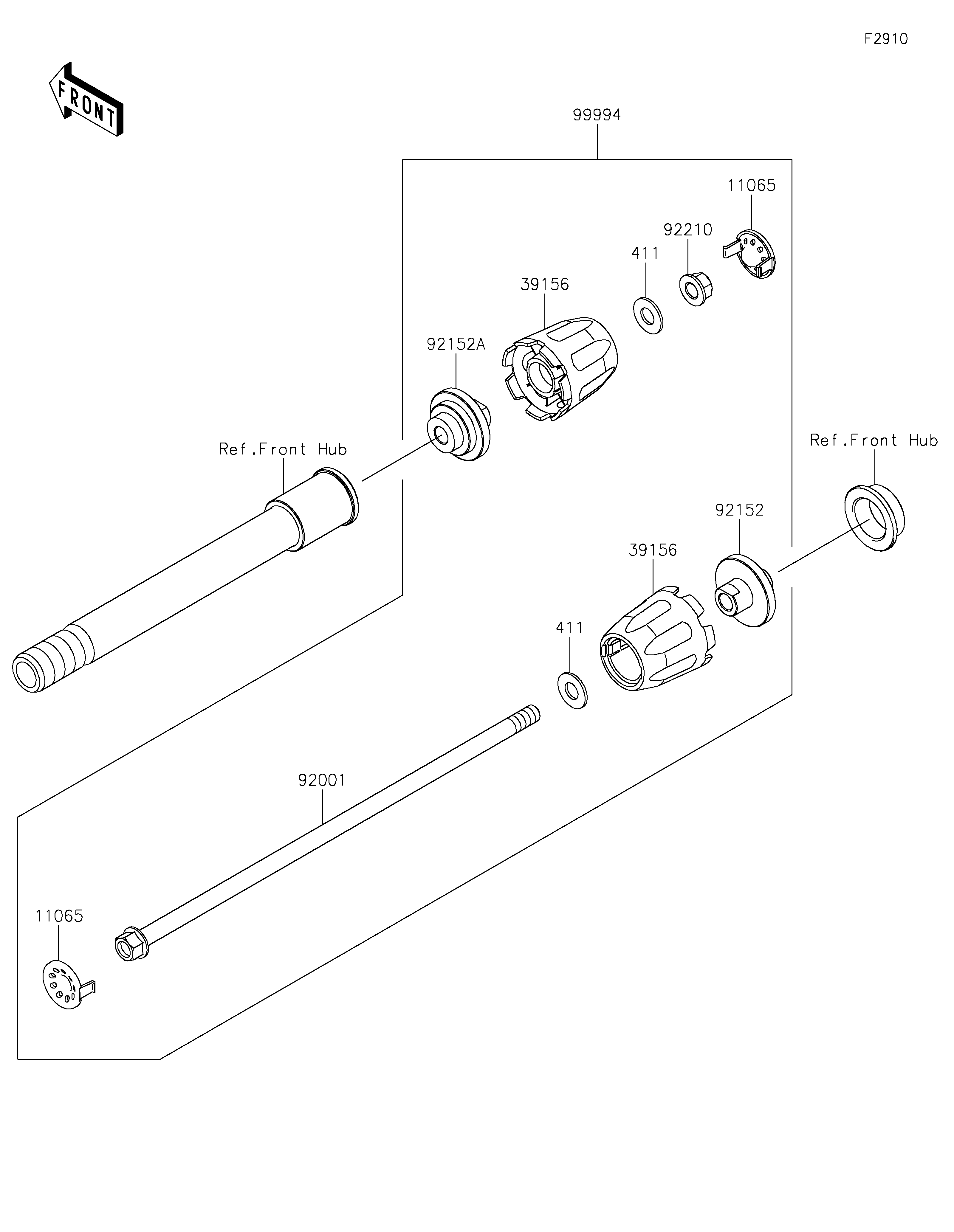 F2910

FRONT

99994

11065

92210

411

39156

92152A

Ref.Front Hub

Ref.Front Hub

92152

39156

411

92001

11065