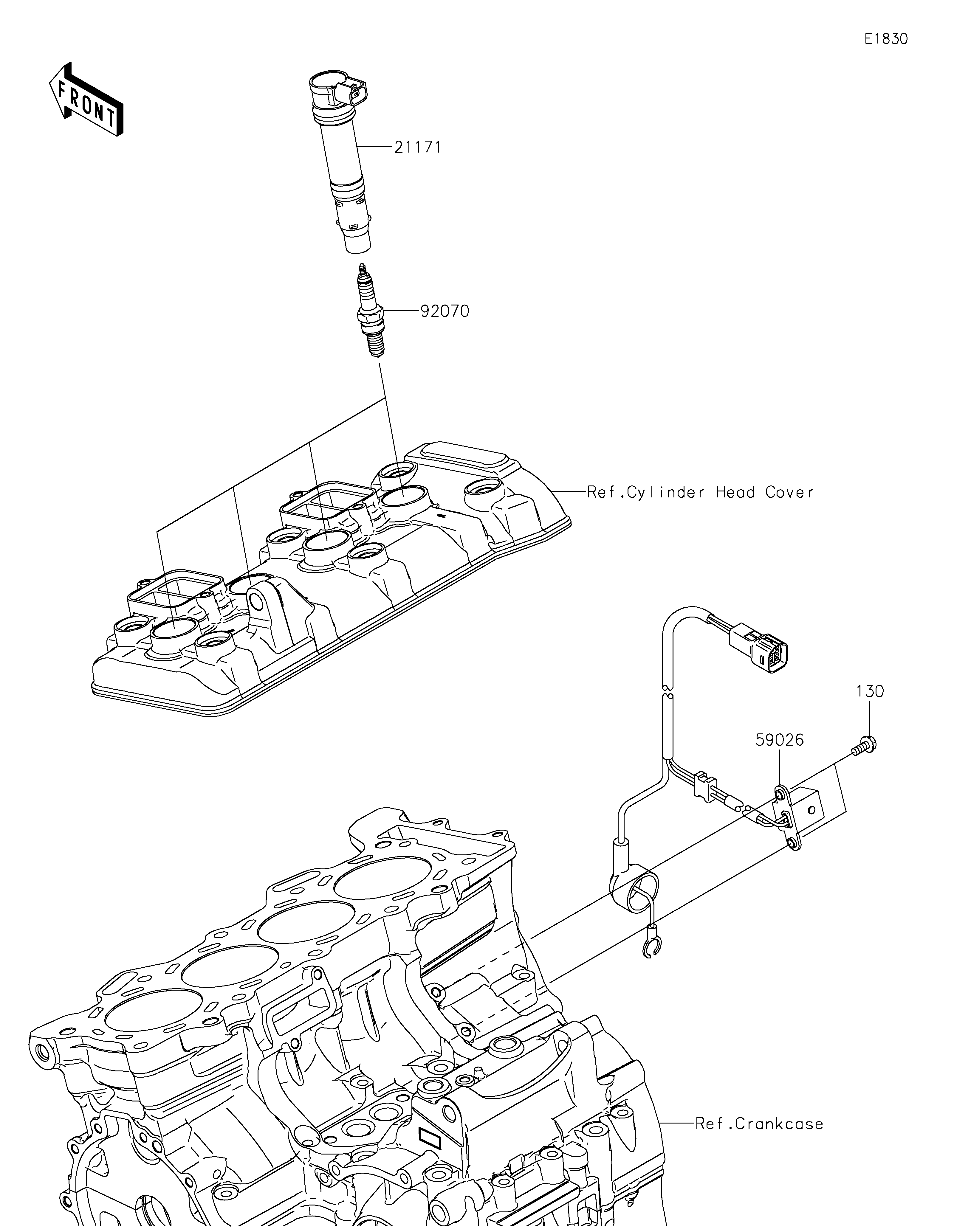 E1830

FRONT

21171

92070

Ref.Cylinder Head Cover

130

59026

Ref.Crankcase