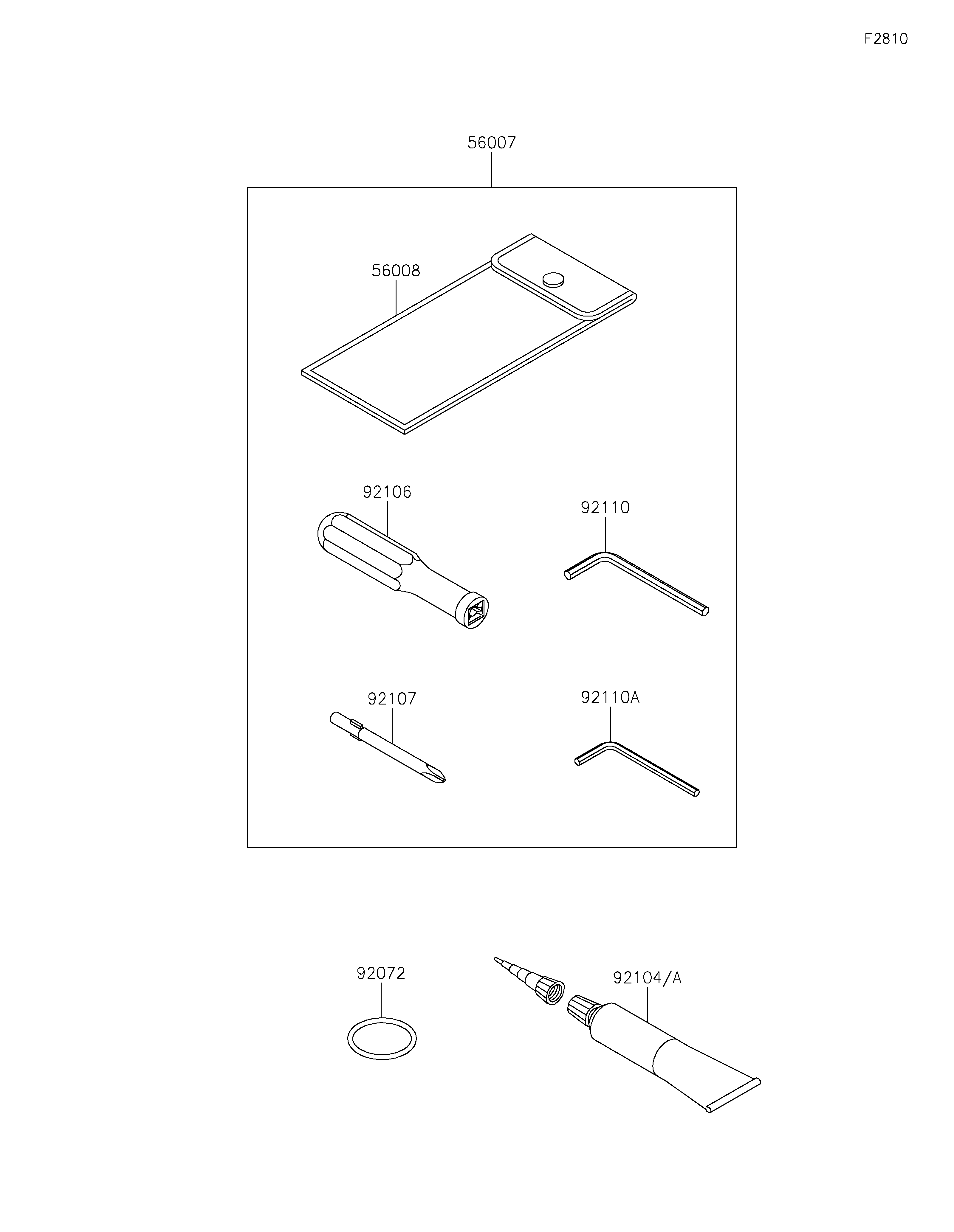 F2810

56007

56008

92106

92110

92107

92110A

92072

92104/A