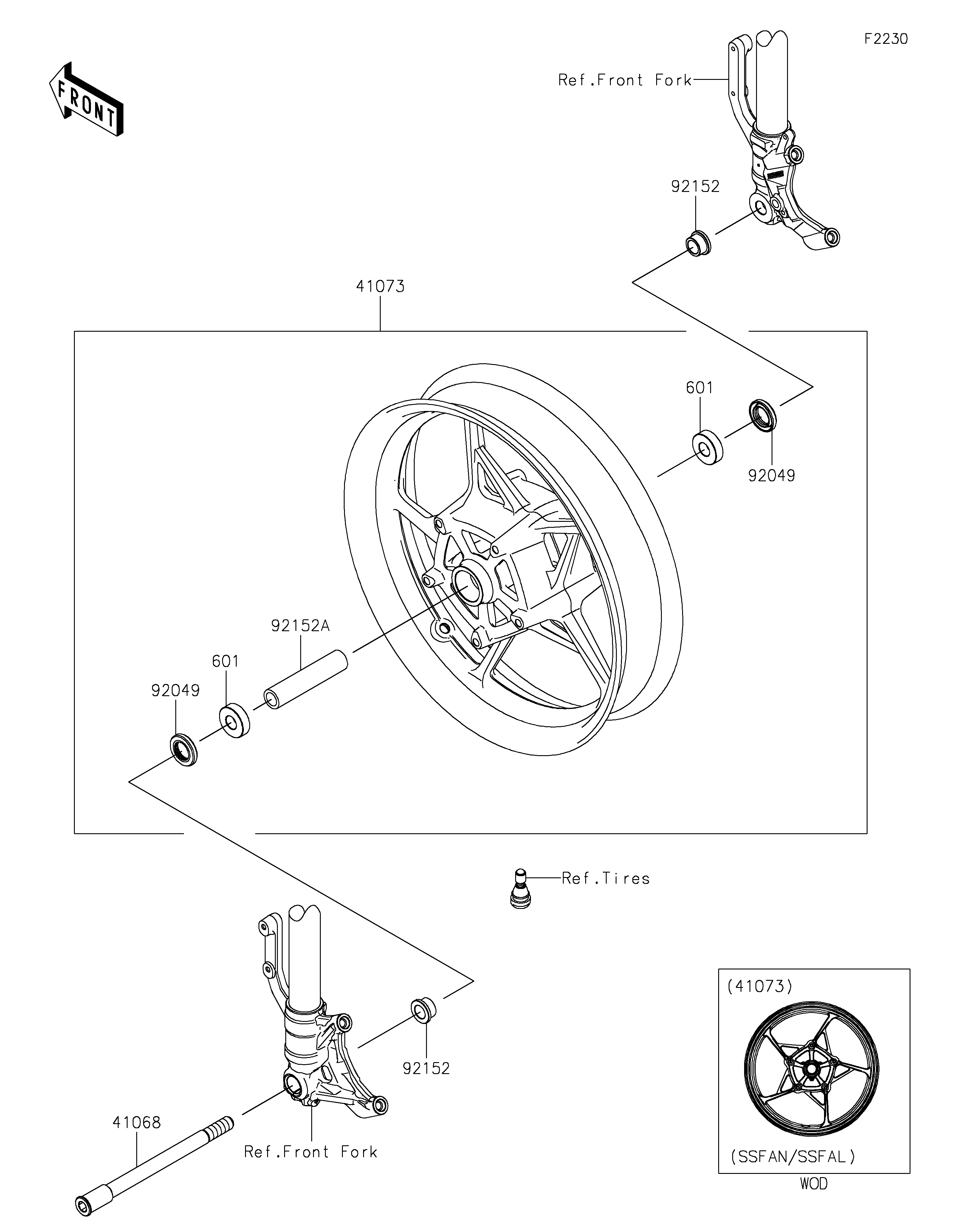 F2230

FRONT

Ref.Front Fork

92152

41073

601

92049

92152A

601

92049

Ref.Tires

92152

41068

Ref.Front Fork

(41073)

(SSFAN/SSFAL)

WOD