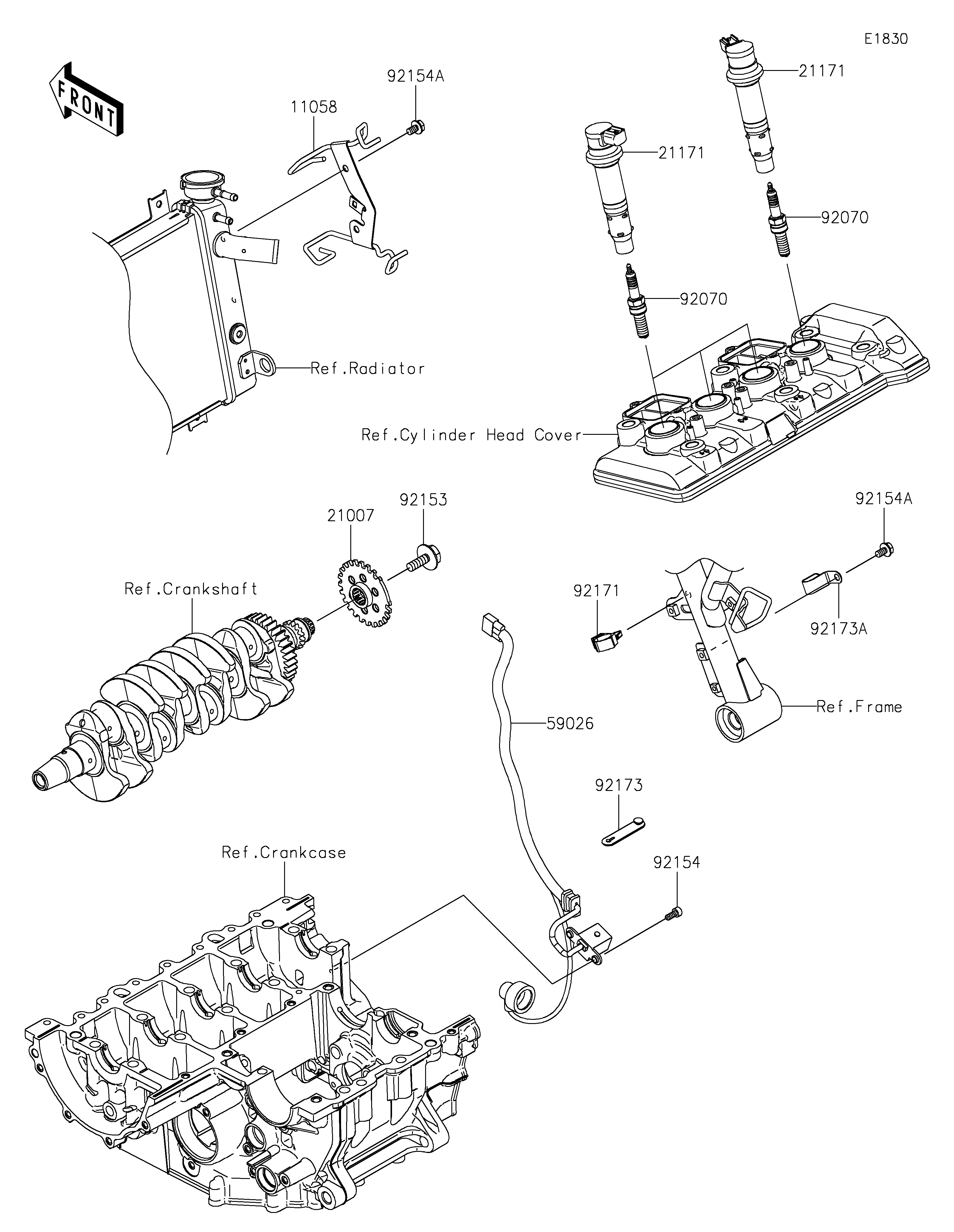 E1830

FRONT

92154A

11058

21171

21171

92070

92070

Ref.Radiator

Ref.Cylinder Head Cover

92153

21007

92154A

Ref.Crankshaft

92171

92173A

59026

Ref.Frame

92173

Ref.Crankcase

92154