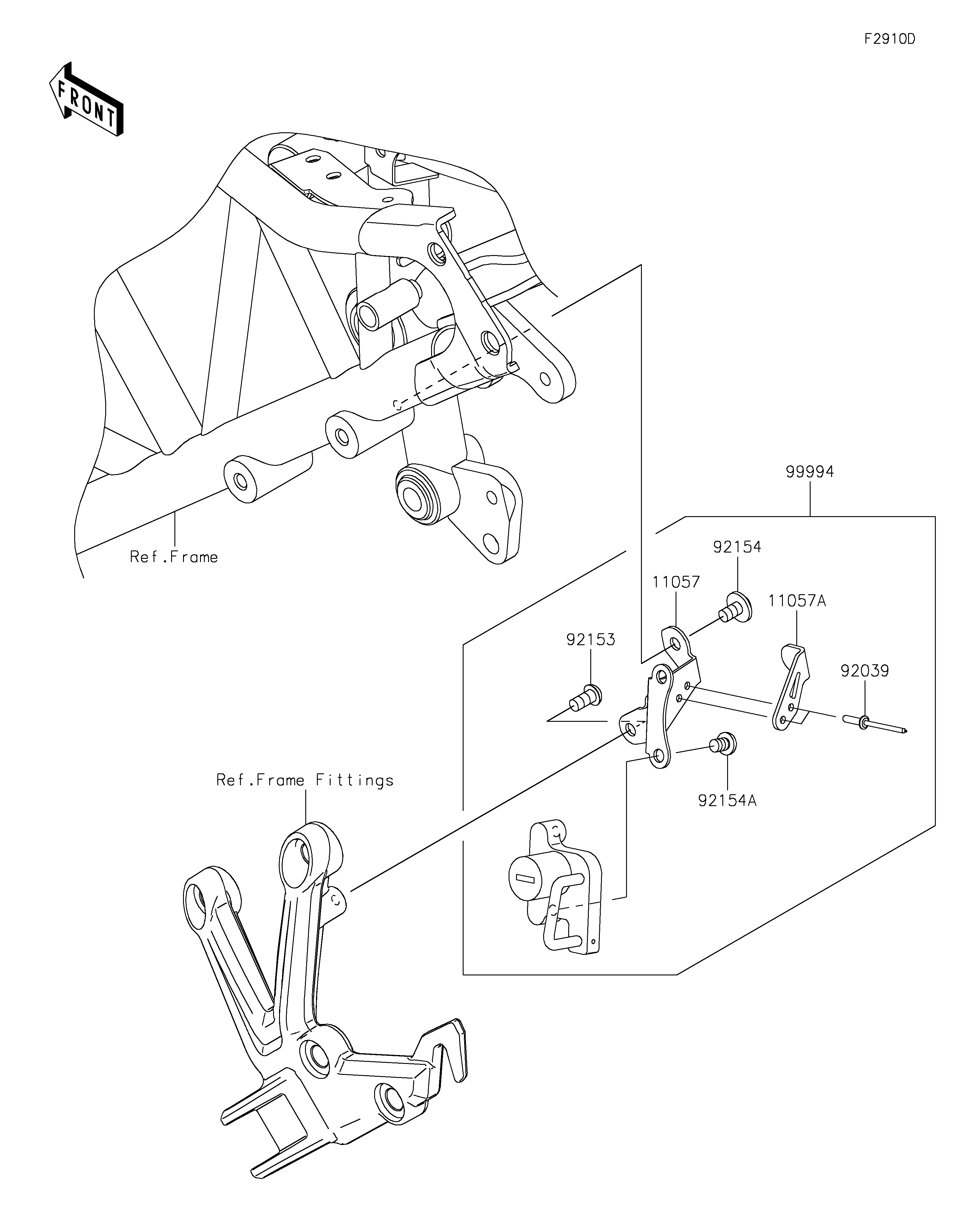 F2910D

FRONT

Ref.Frame

99994

92154

11057

11057A

92153

92039

92154A

Ref.Frame Fittings