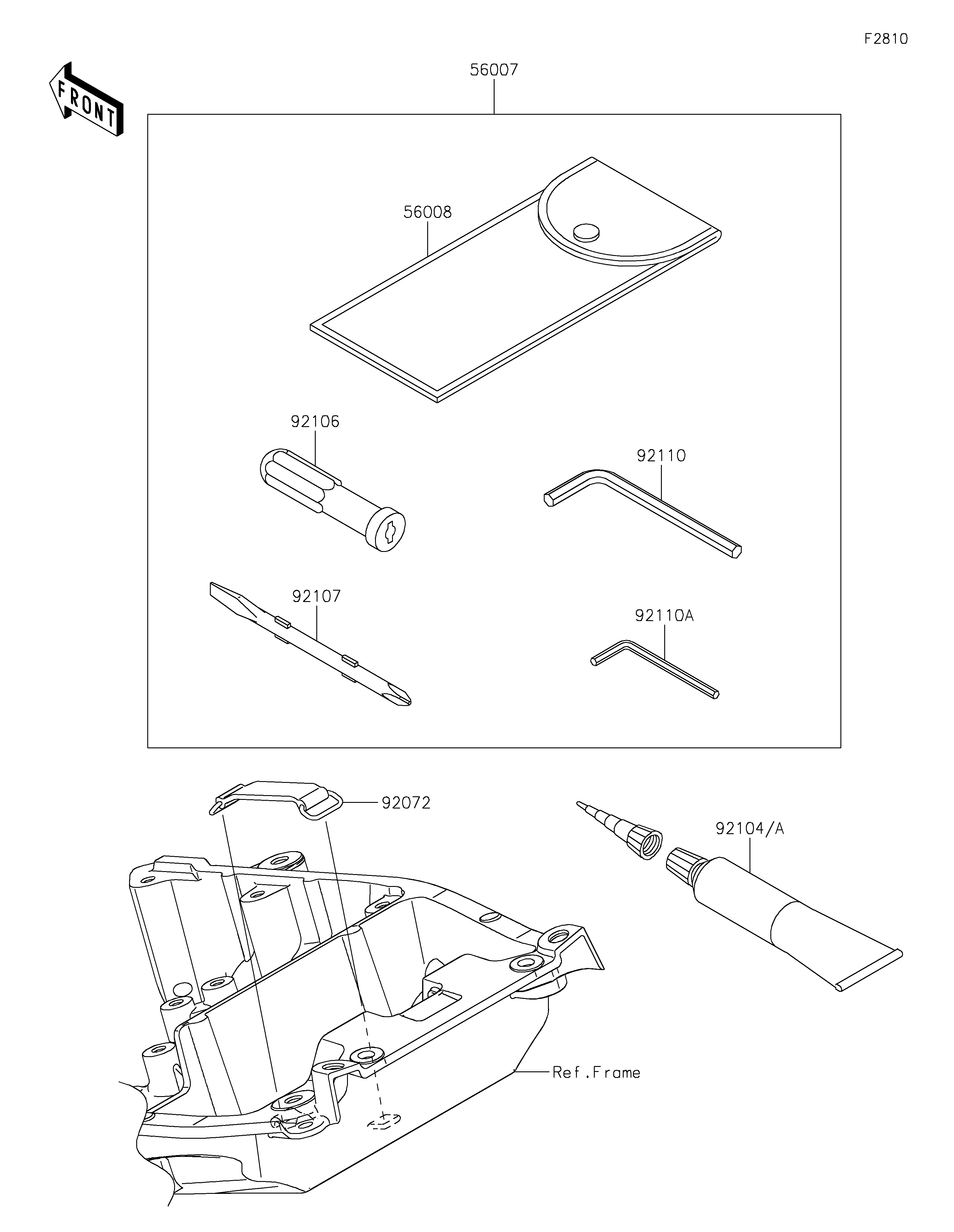 F2810

FRONT

56007

56008

92106

92110

92107

92110A

92072

92104/A

Ref.Frame