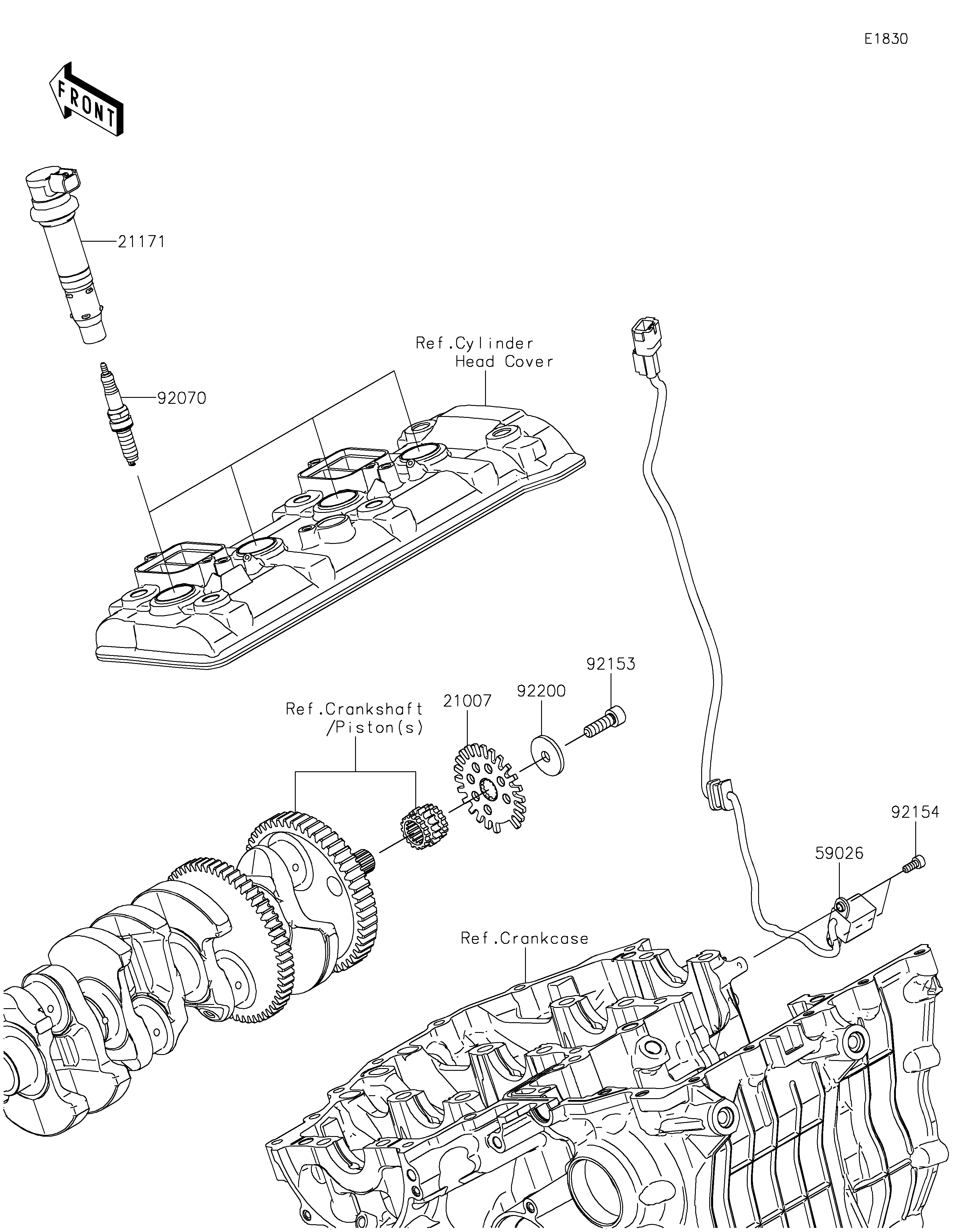 E1830

FRONT

21171

92070

Ref.Cylinder Head Cover

92153

92200

21007

Ref.Crankshaft /Piston(s)

92154

59026

Ref.Crankcase