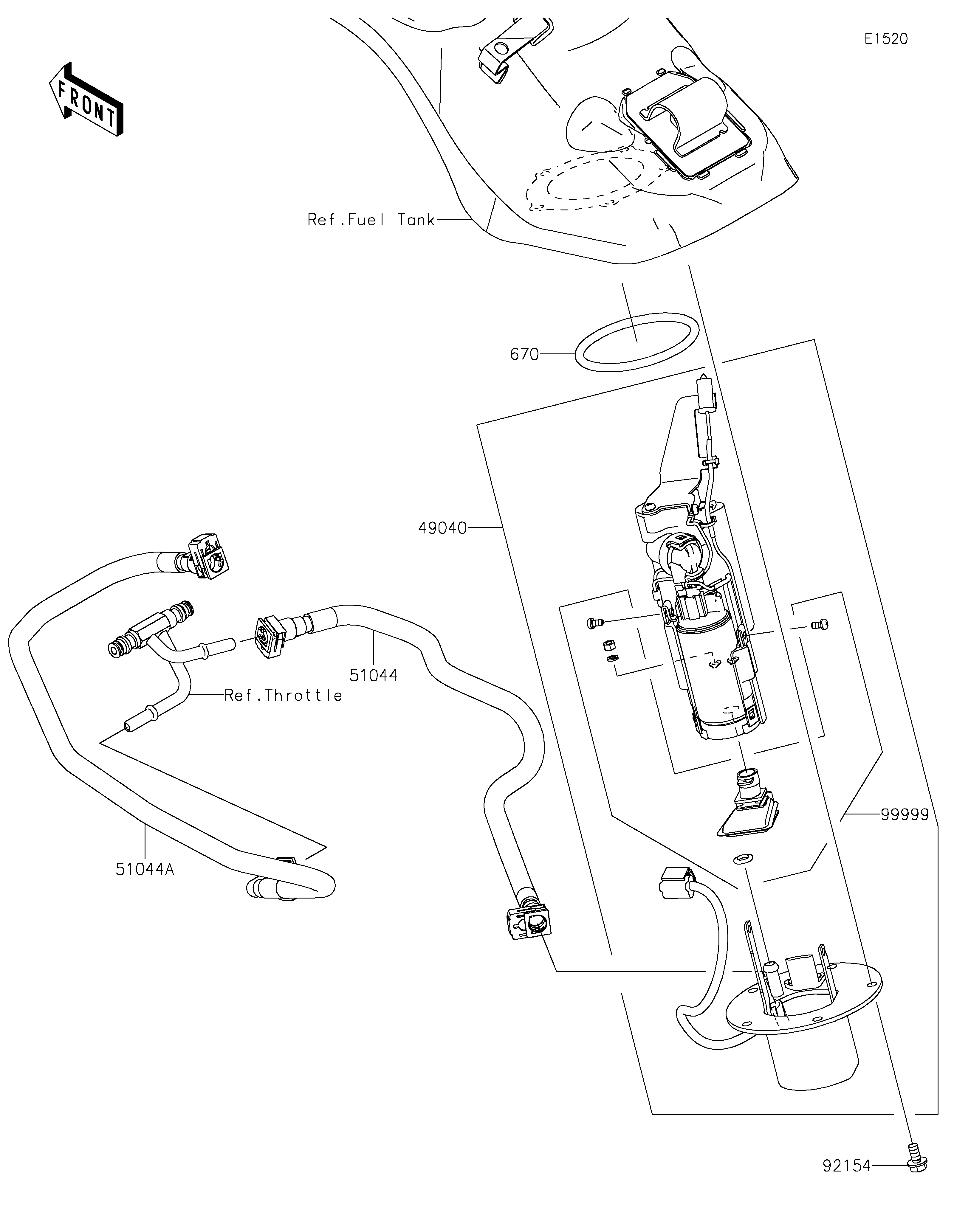 E1520

FRONT

Ref.Fuel Tank

670

49040

51044

Ref.Throttle

51044A

99999

92154