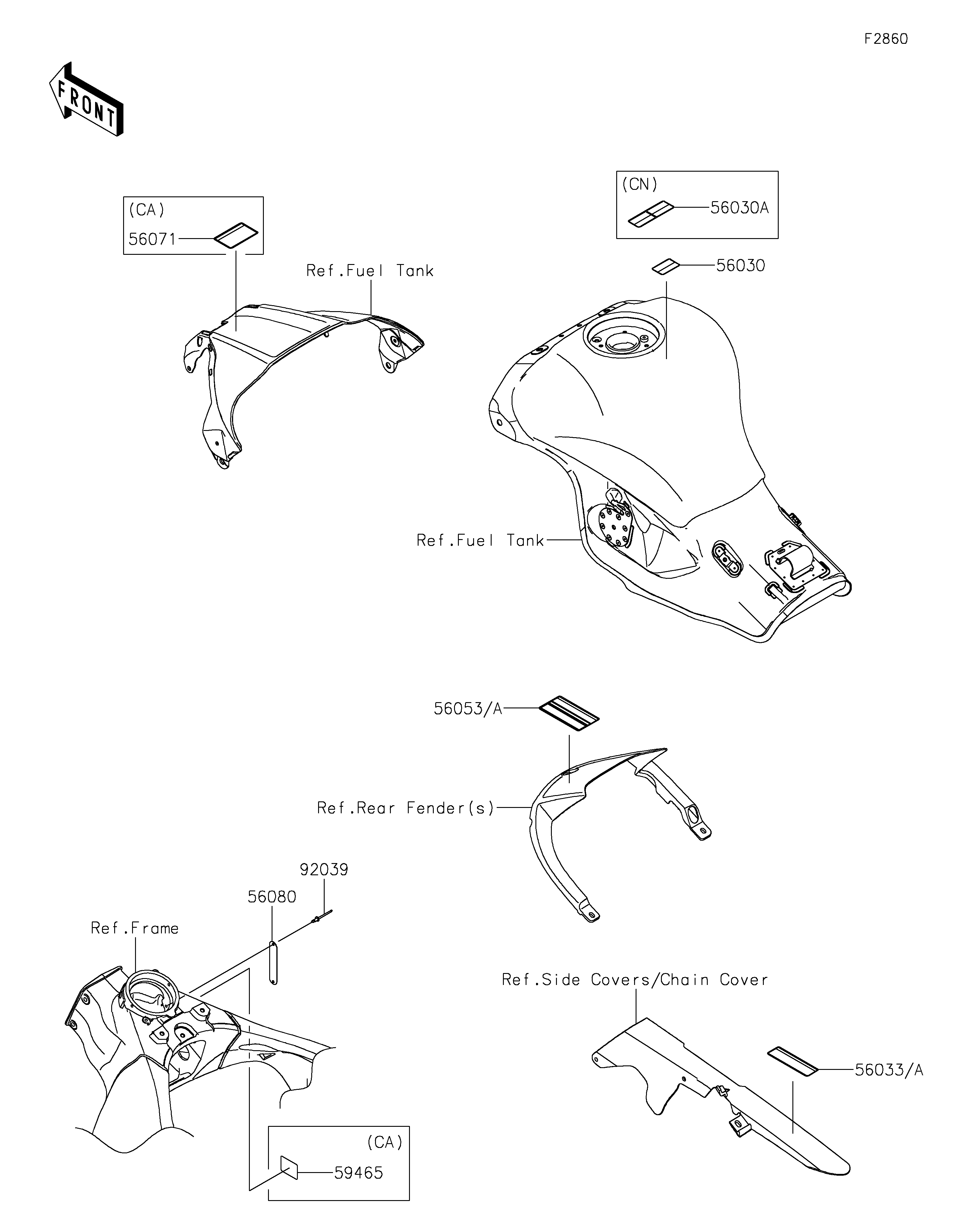 F2860

FRONT

(CA)
56071

Ref.Fuel Tank

(CN)
56030A

56030

Ref.Fuel Tank

56053/A

Ref.Rear Fender(s)

92039
56080
Ref.Frame

Ref.Side Covers/Chain Cover

56033/A

(CA)
59465