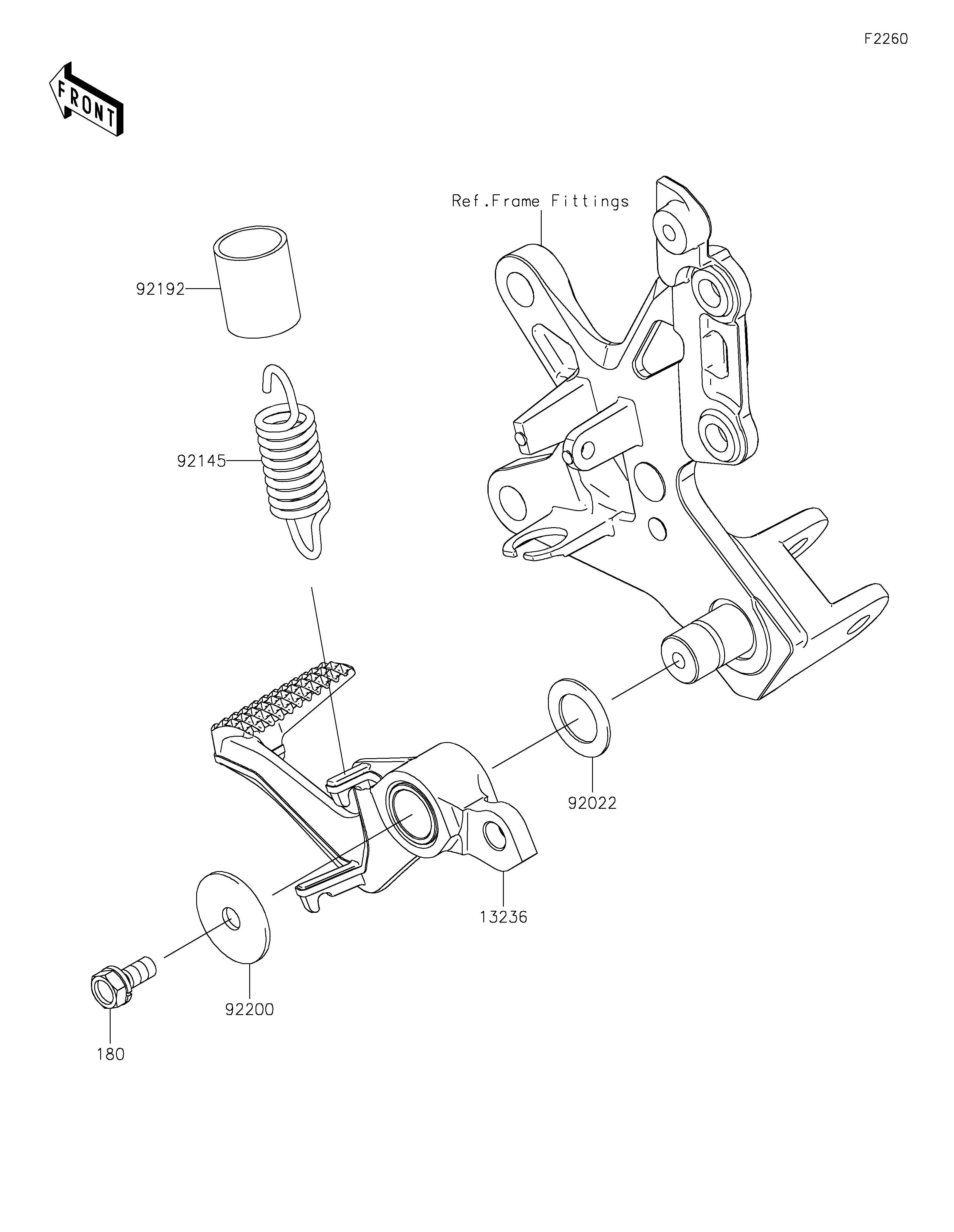 F2260

FRONT

Ref.Frame Fittings

92192

92145

92022

13236

92200

180