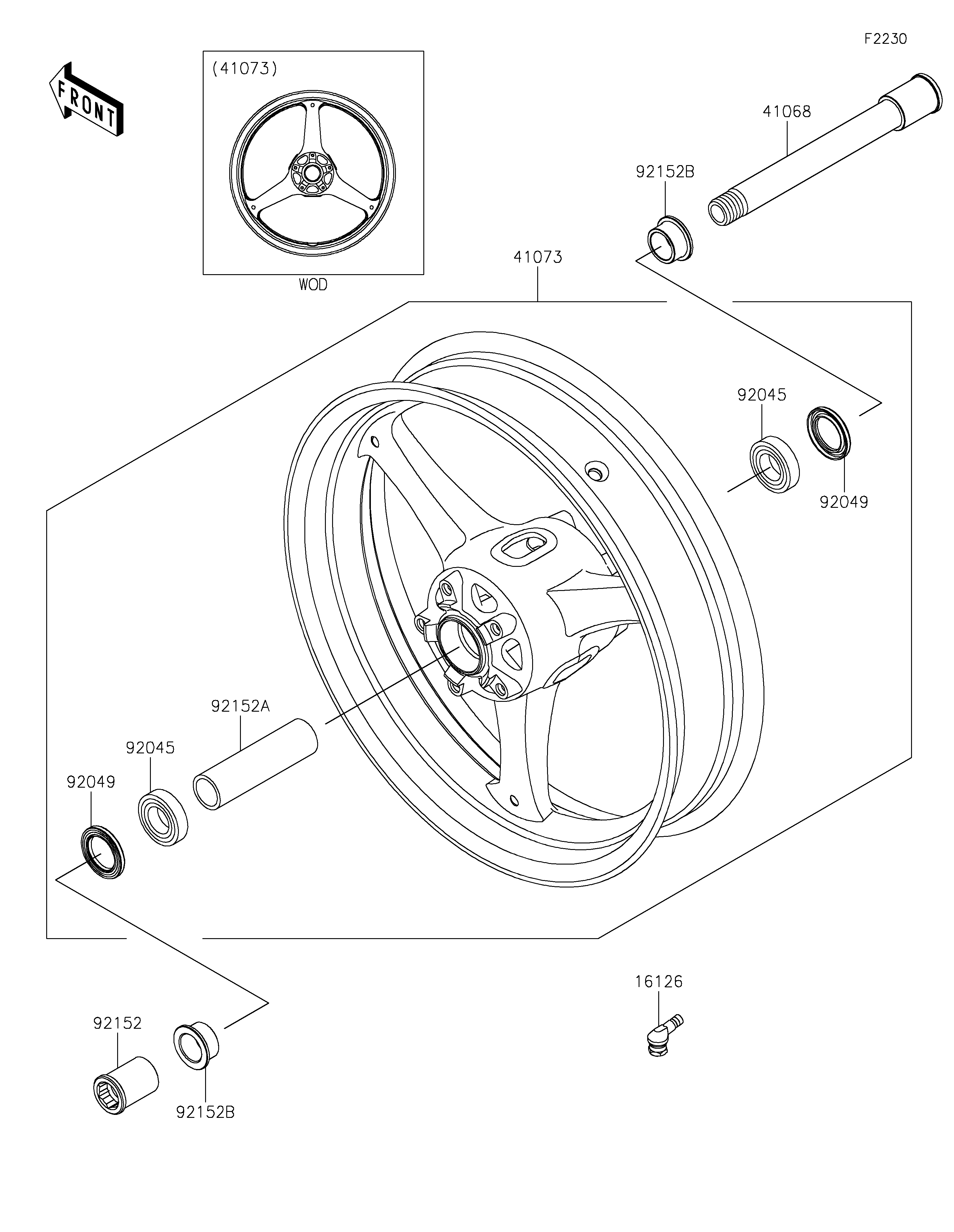 F2230

FRONT

(41073)

WOD

41068

92152B

41073

92045

92049

92152A

92045

92049

16126

92152

92152B