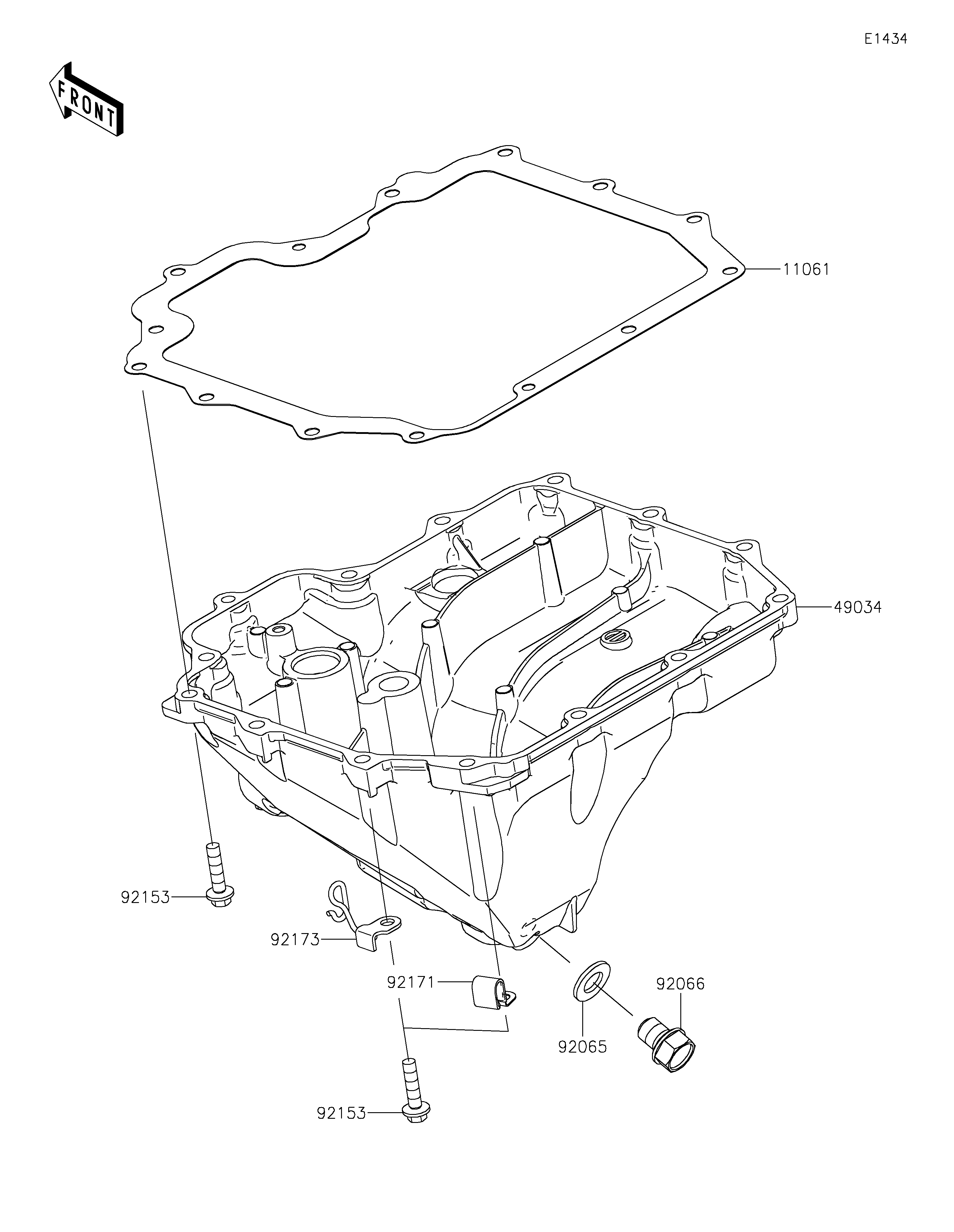 E1434

FRONT

11061

49034

92153

92173

92171

92066

92065

92153