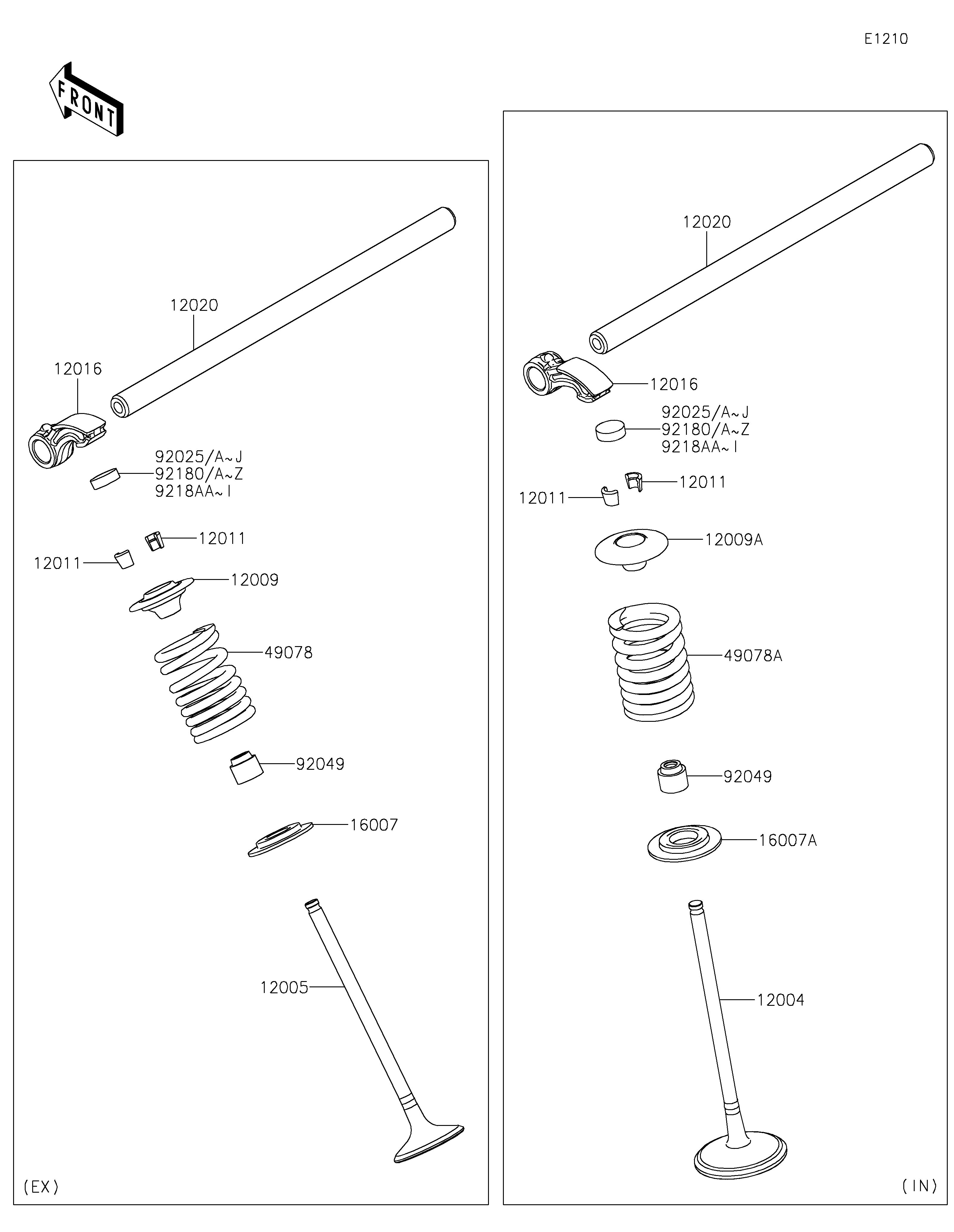 E1210

FRONT

12020

12016

92025/A~J
92180/A~Z
9218AA~I

12011

12011

12009

49078

92049

16007

12005

(EX)

12020

12016

92025/A~J
92180/A~Z
9218AA~I

12011

12011

12009A

49078A

92049

16007A

12004

(IN)