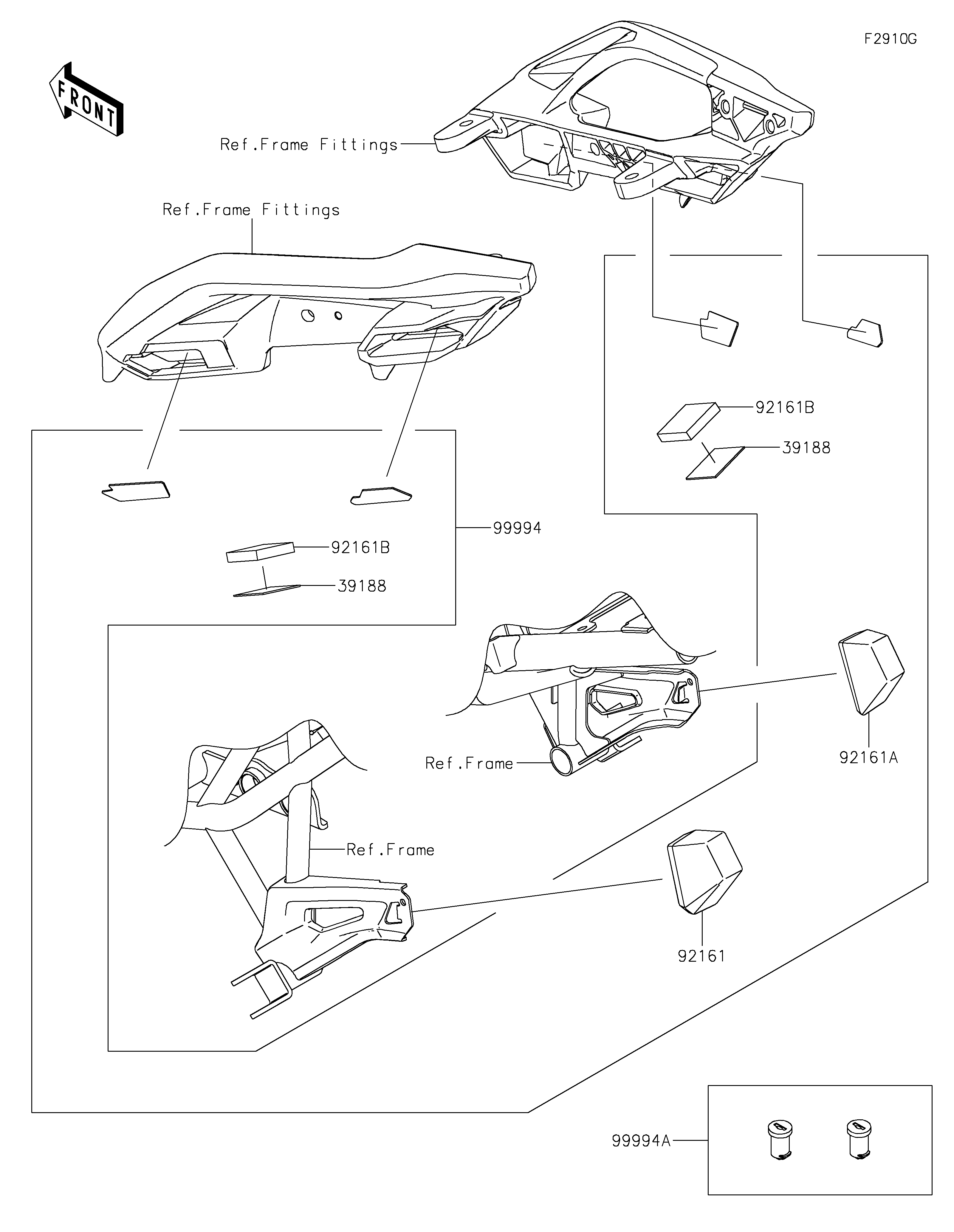 F2910G

FRONT

Ref.Frame Fittings

Ref.Frame Fittings

92161B

39188

99994

92161B

39188

Ref.Frame

92161A

Ref.Frame

92161

99994A