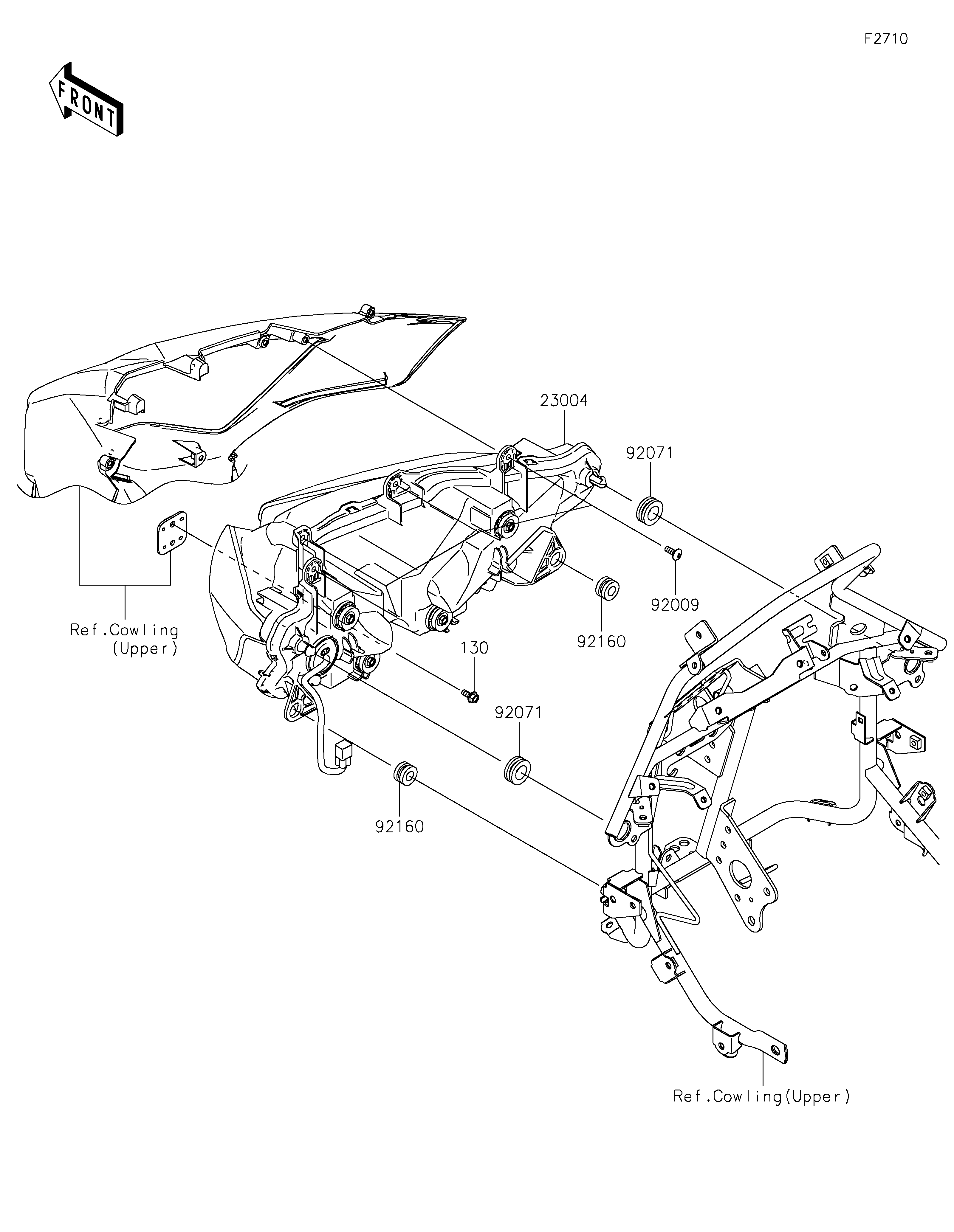 F2710

FRONT

23004

92071

92009

92160

Ref.Cowling (Upper)

130

92071

92160

Ref.Cowling(Upper)