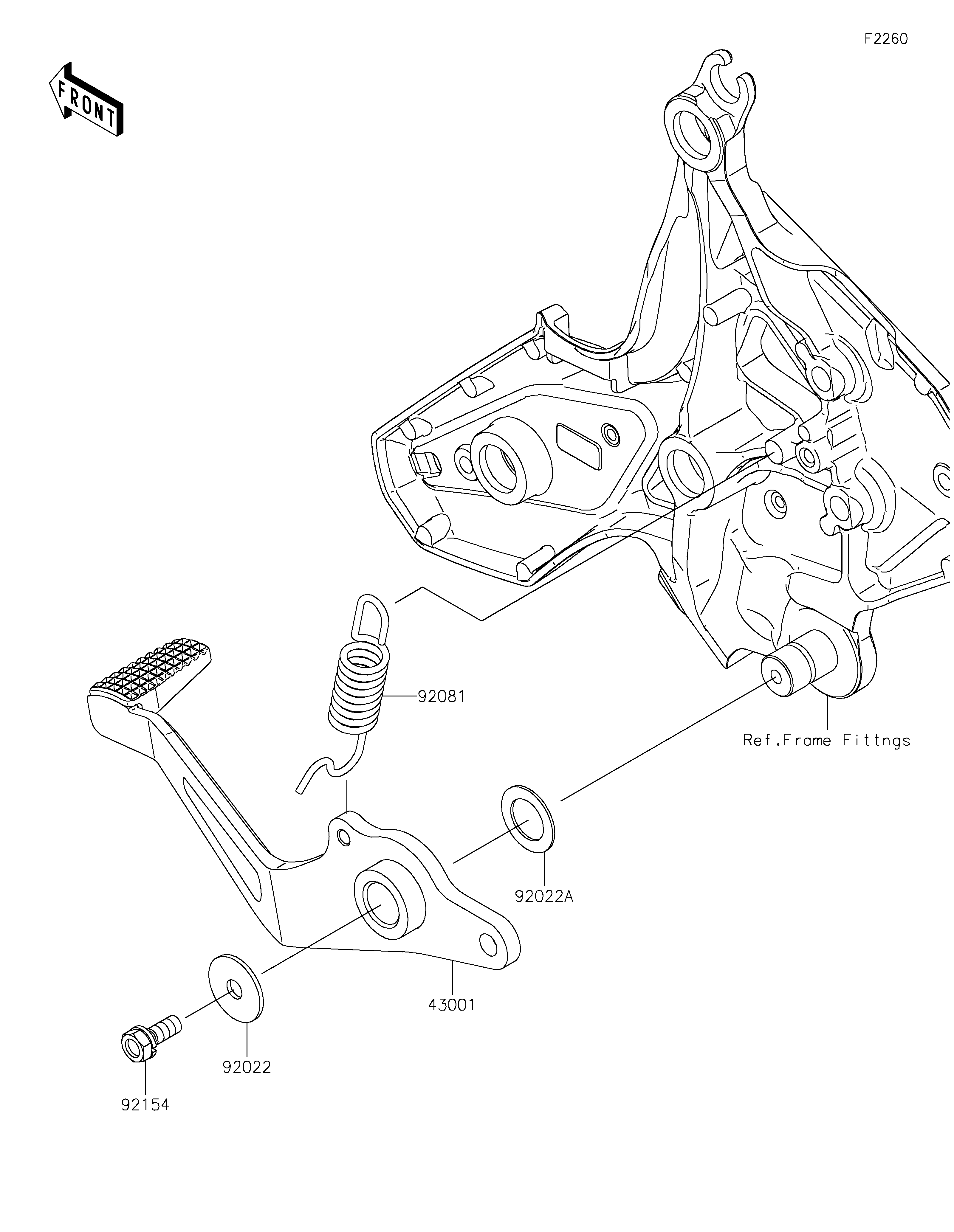 F2260

FRONT

92081

Ref.Frame Fittngs

92022A

43001

92022

92154