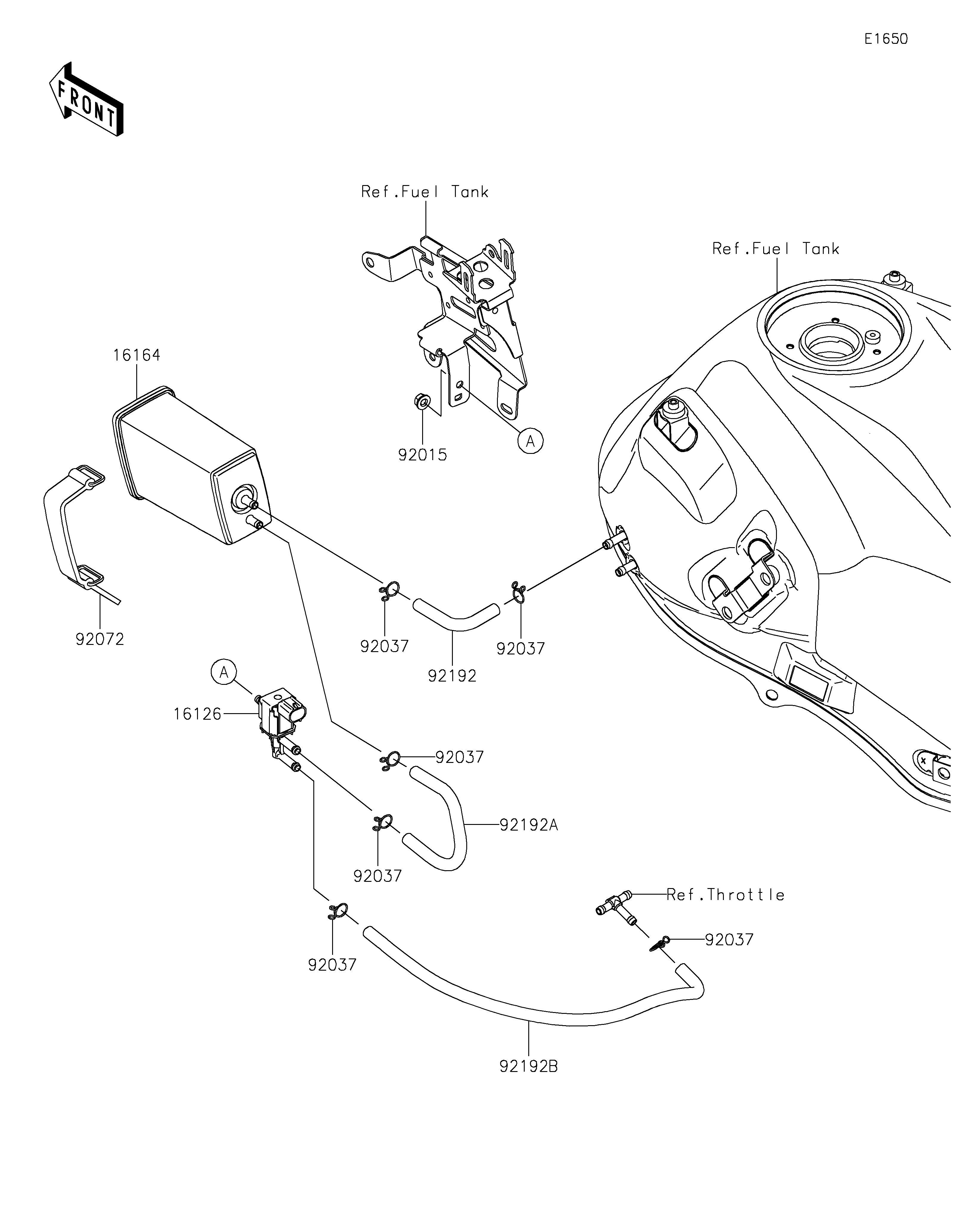 E1650

FRONT

Ref.Fuel Tank

Ref.Fuel Tank

16164

92015

A

92072

92037

92192

92037

A

16126

92037

92192A

92037

Ref.Throttle

92037

92037

92192B