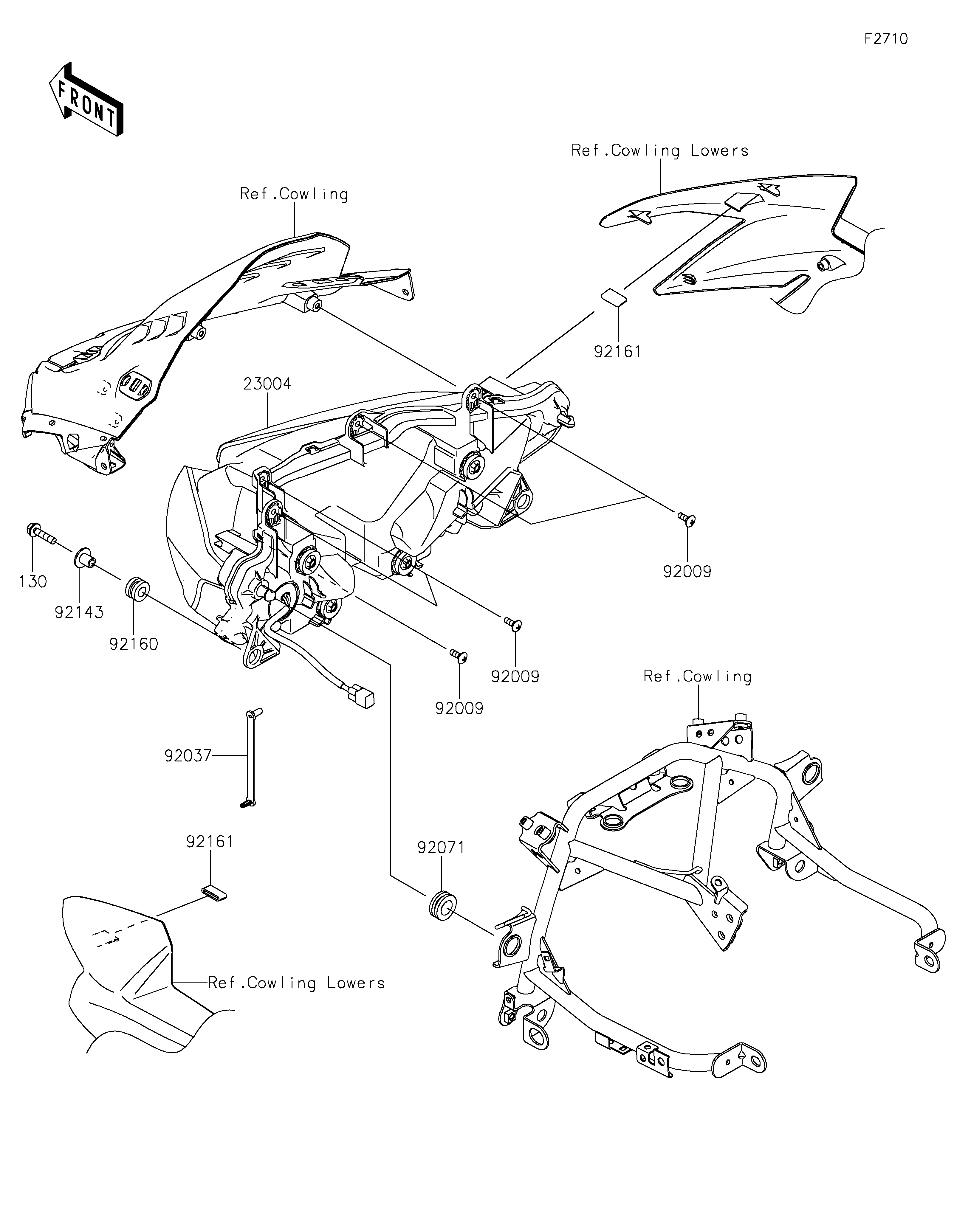 F2710

FRONT

Ref.Cowling Lowers

Ref.Cowling

92161

23004

92009

130

92143

92160

92009

92009

Ref.Cowling

92037

92161

92071

Ref.Cowling Lowers