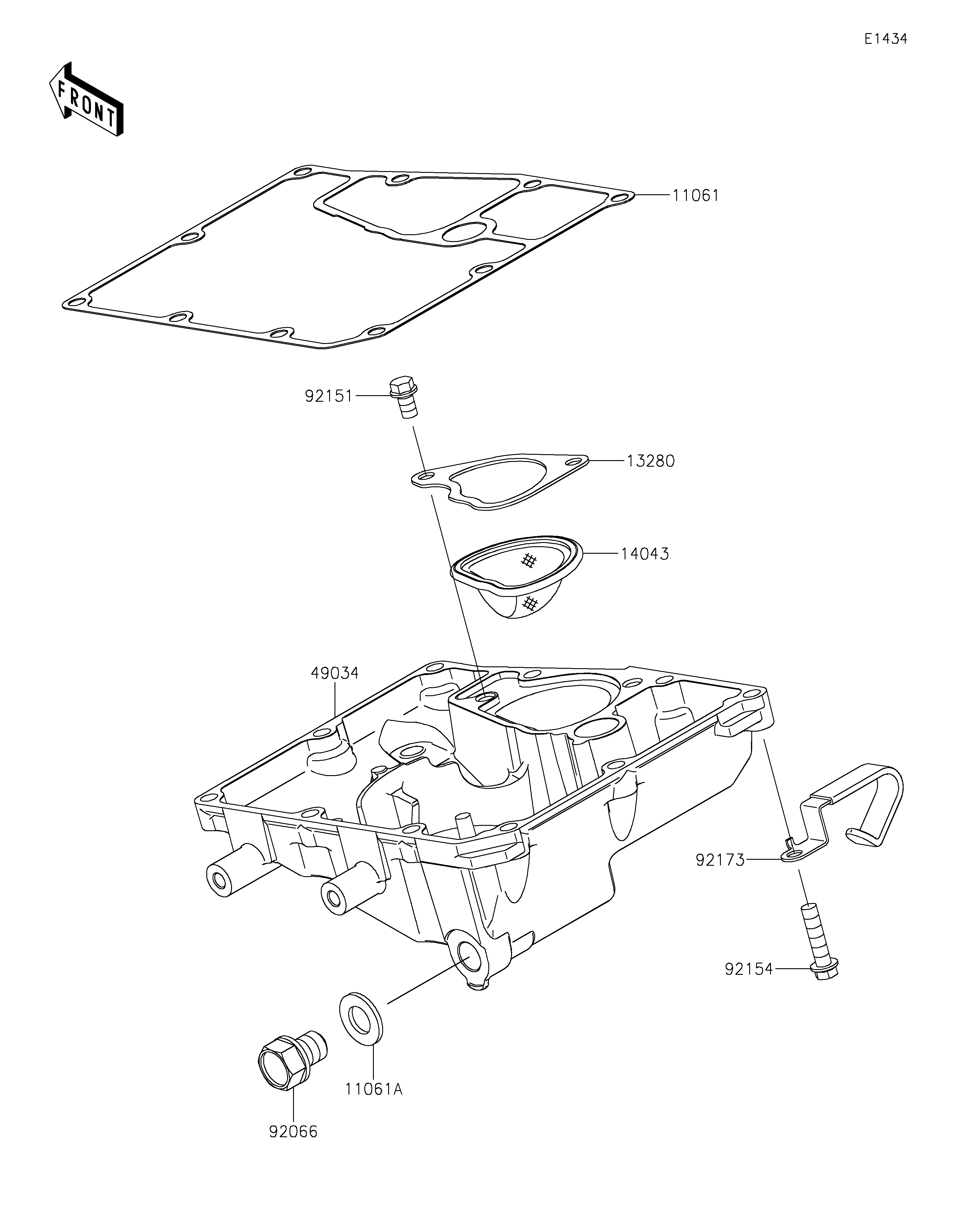 E1434

FRONT

11061

92151

13280

14043

49034

92173

92154

11061A

92066