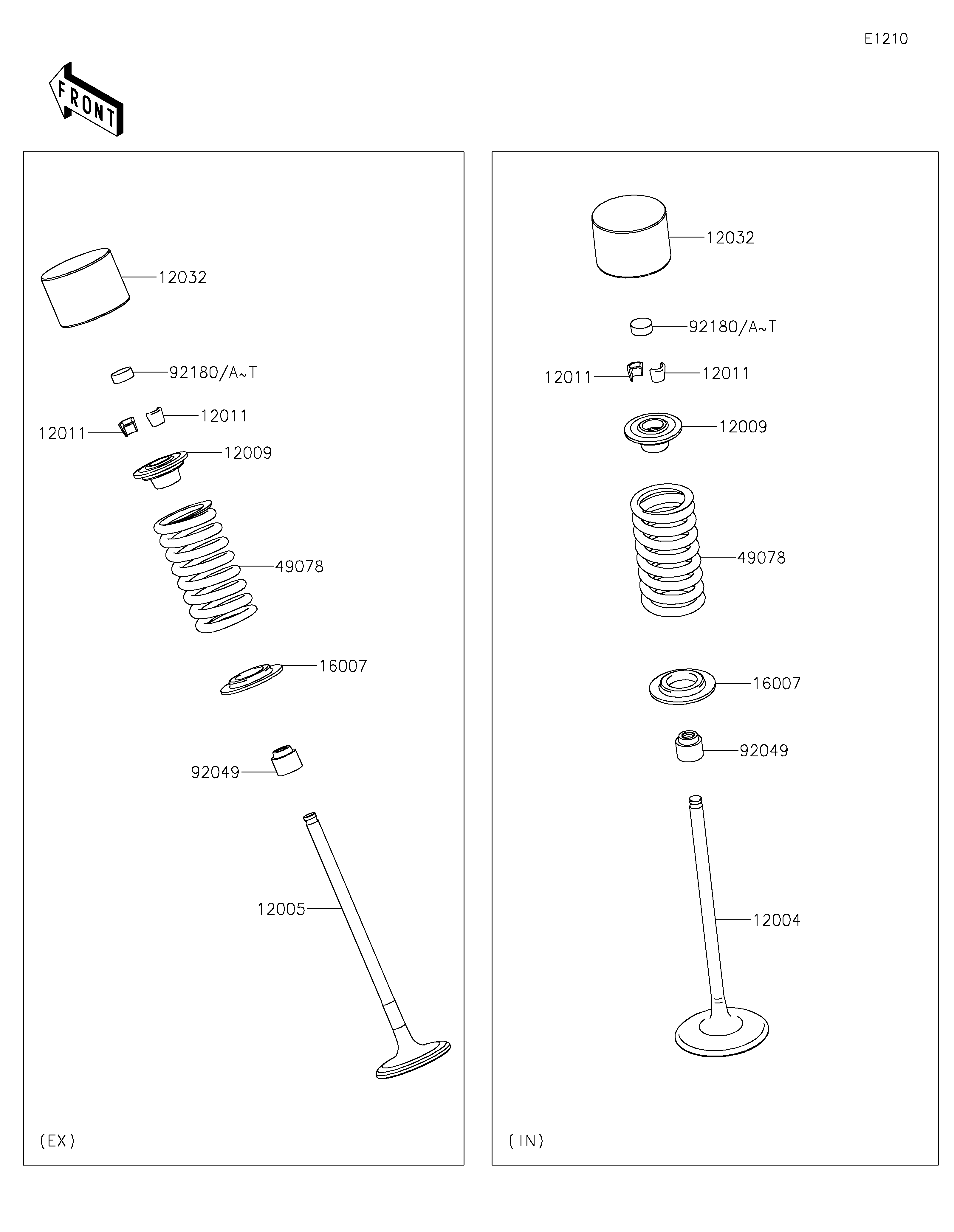 E1210

FRONT

12032

92180/A~T

12011

12011

12009

49078

16007

92049

12005

(EX)

12032

92180/A~T

12011

12011

12009

49078

16007

92049

12004

(IN)