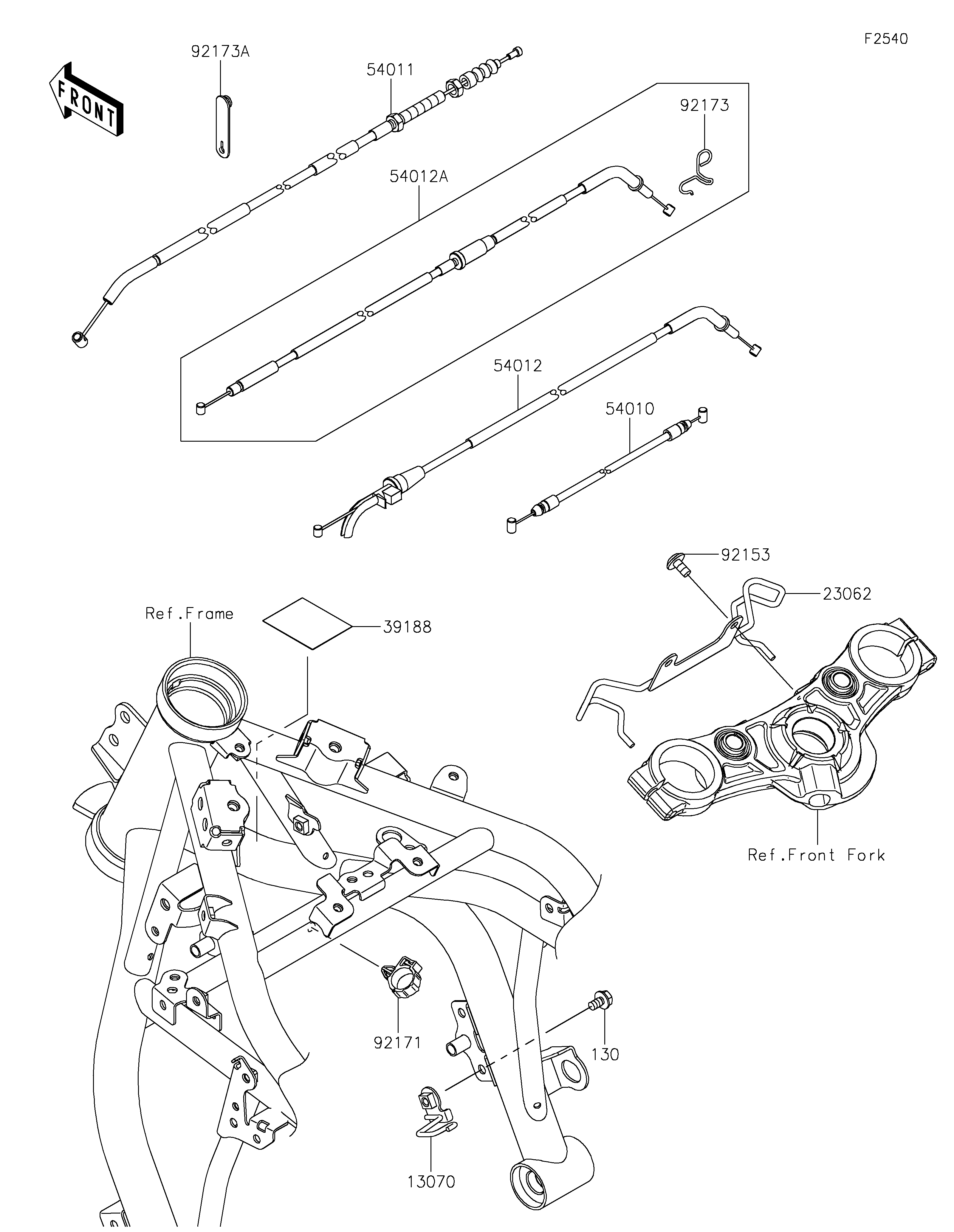 F2540

FRONT

92173A

54011

92173

54012A

54012

54010

92153

23062

Ref.Frame

39188

Ref.Front Fork

92171

130

13070