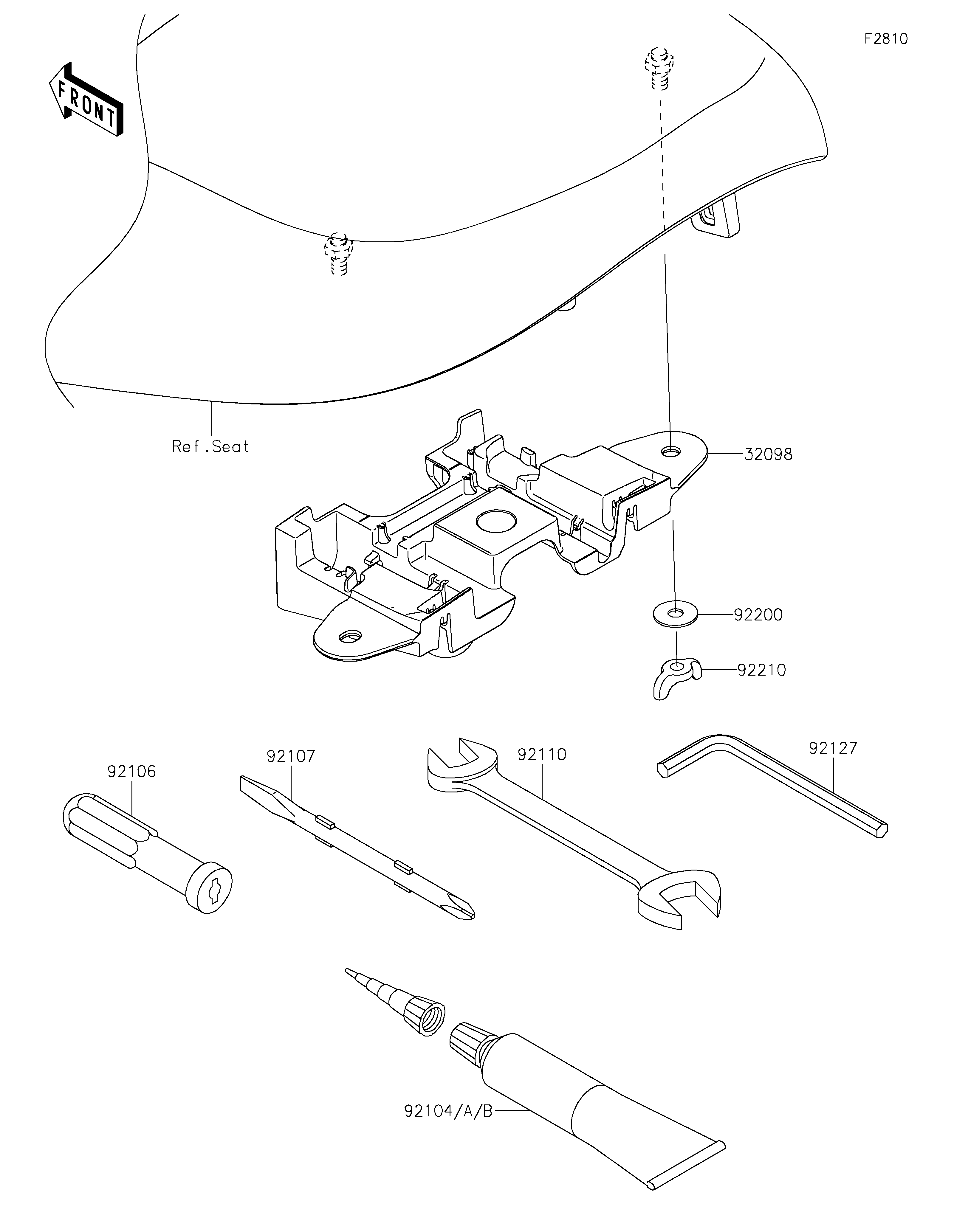 F2810

FRONT

Ref.Seat

32098

92200

92210

92106

92107

92110

92127

92104/A/B