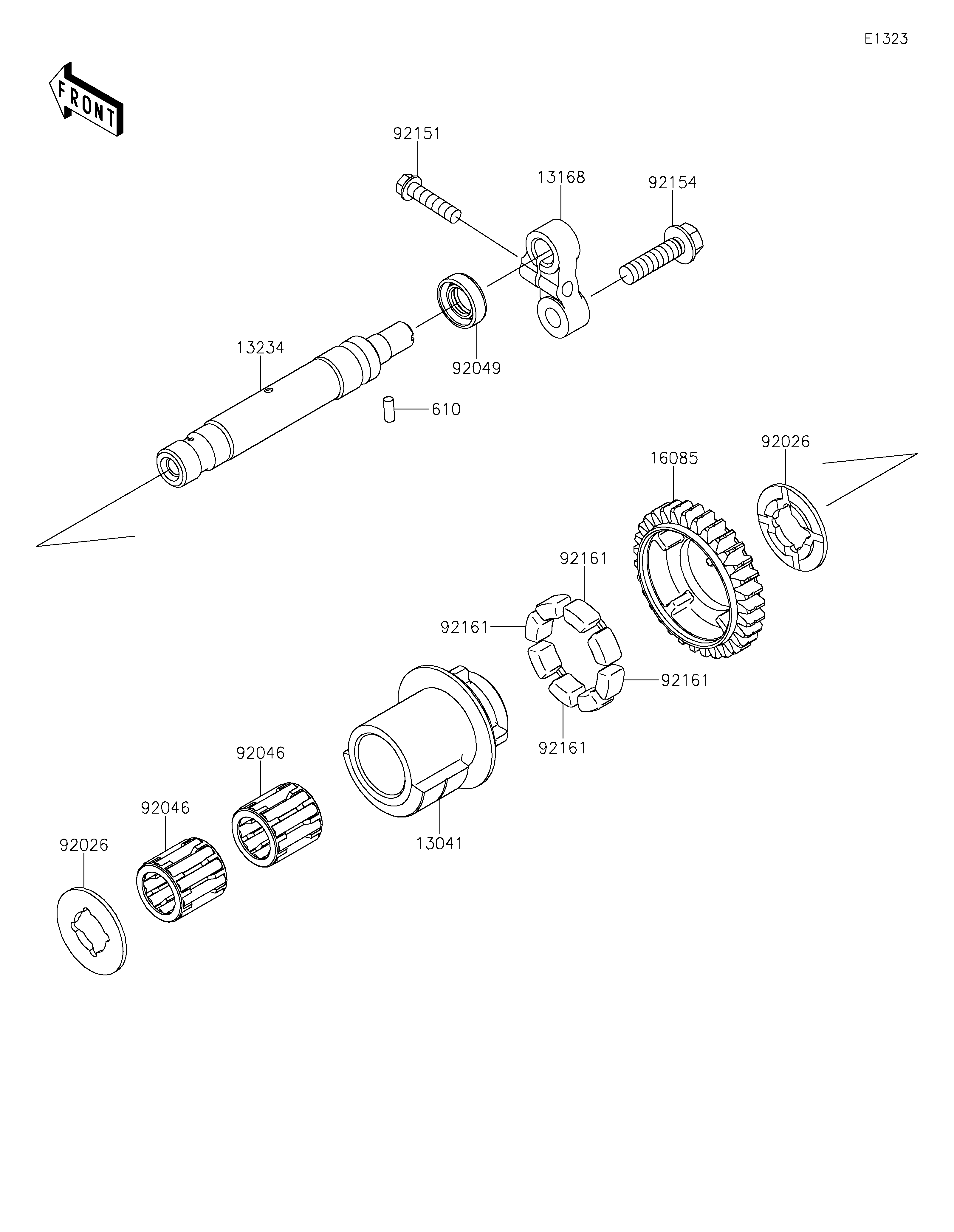 E1323

FRONT

92151

13168

92154

13234

92049

610

92026

16085

92161

92161

92161

92161

92046

92046

13041

92026