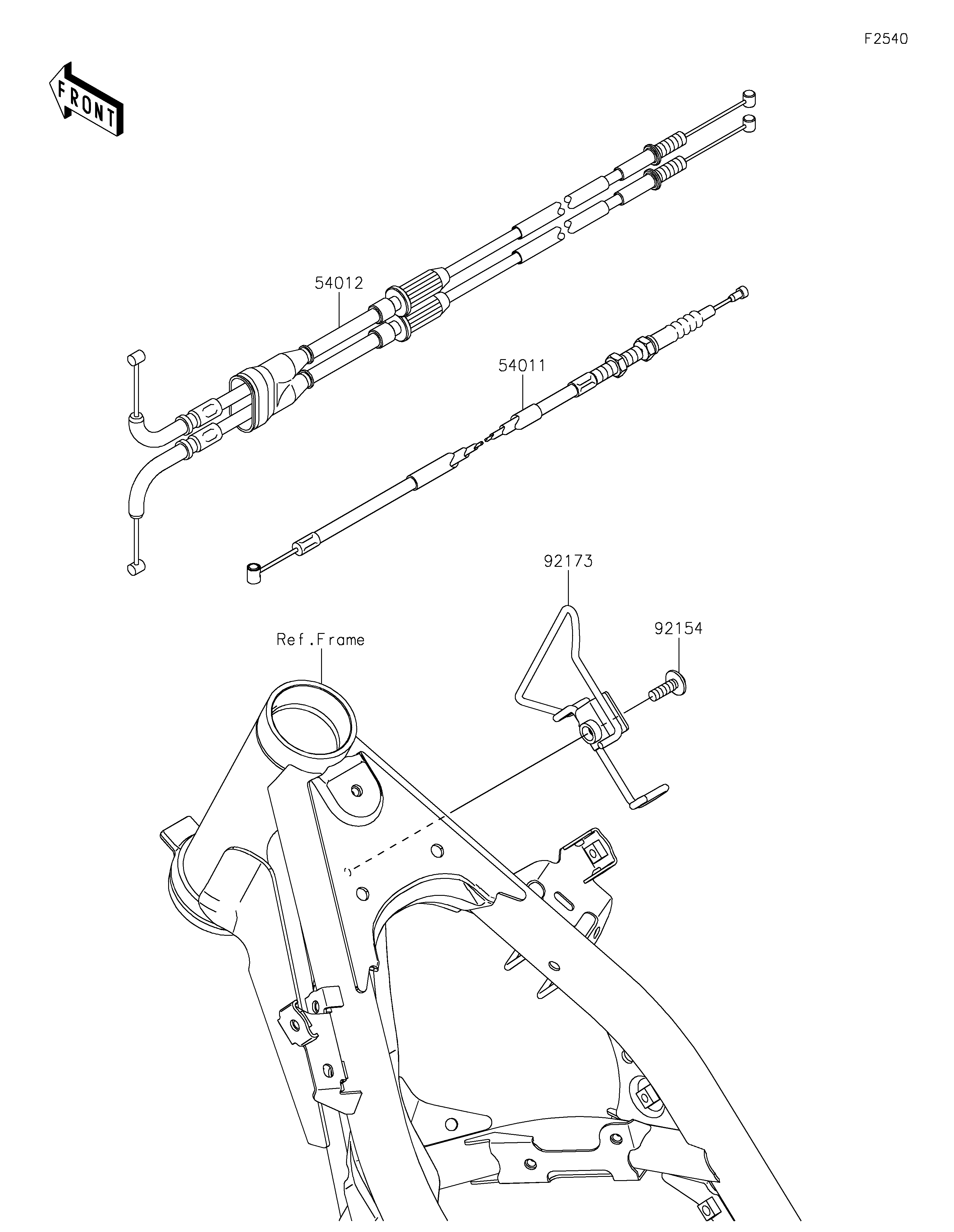 F2540

FRONT

54012

54011

92173

92154

Ref.Frame