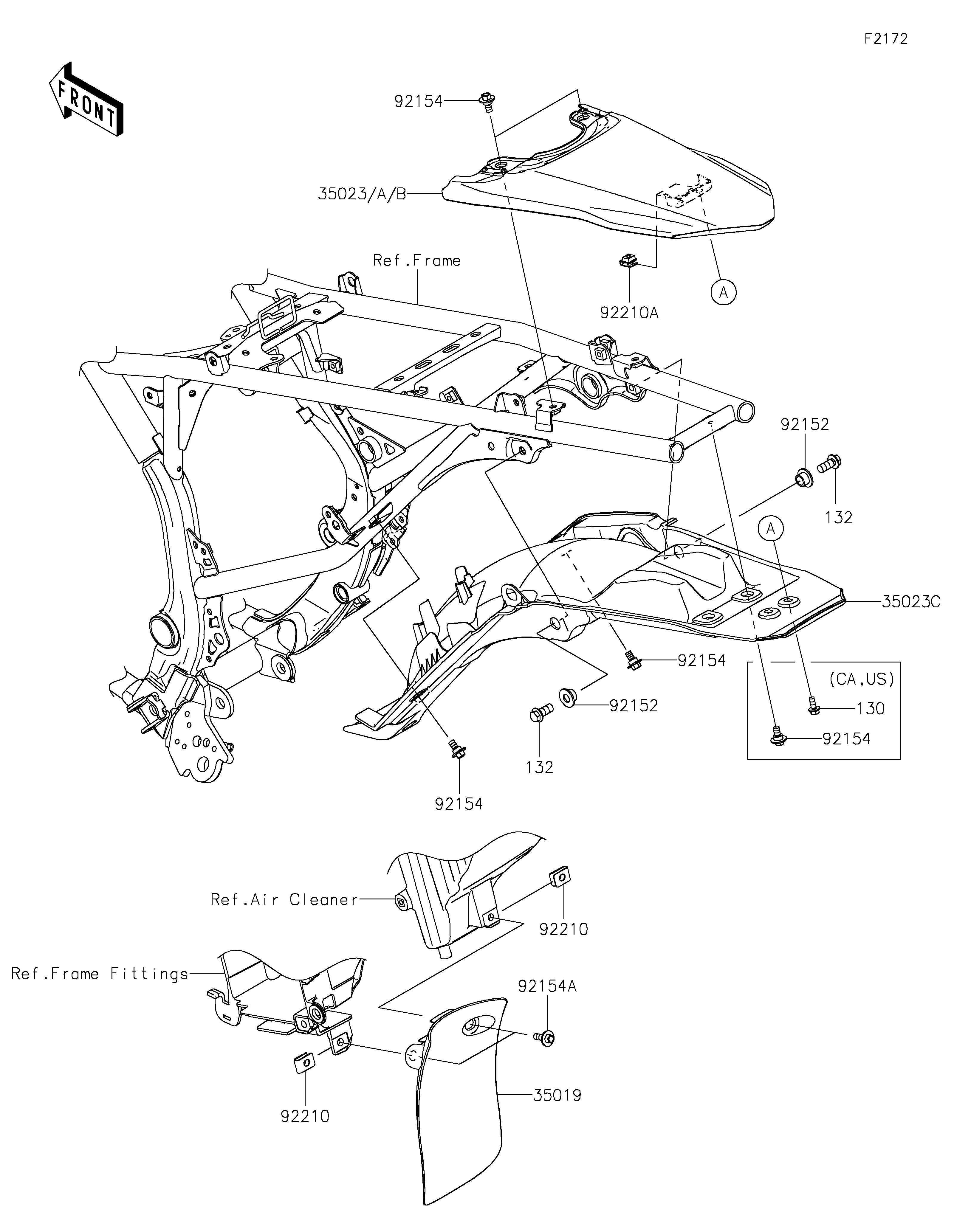 F2172

FRONT

92154

35023/A/B

Ref.Frame

92210A

A

92152

132

A

35023C

92154

(CA,US)

130

92154

92152

132

92154

Ref.Air Cleaner

92210

Ref.Frame Fittings

92154A

92210

35019