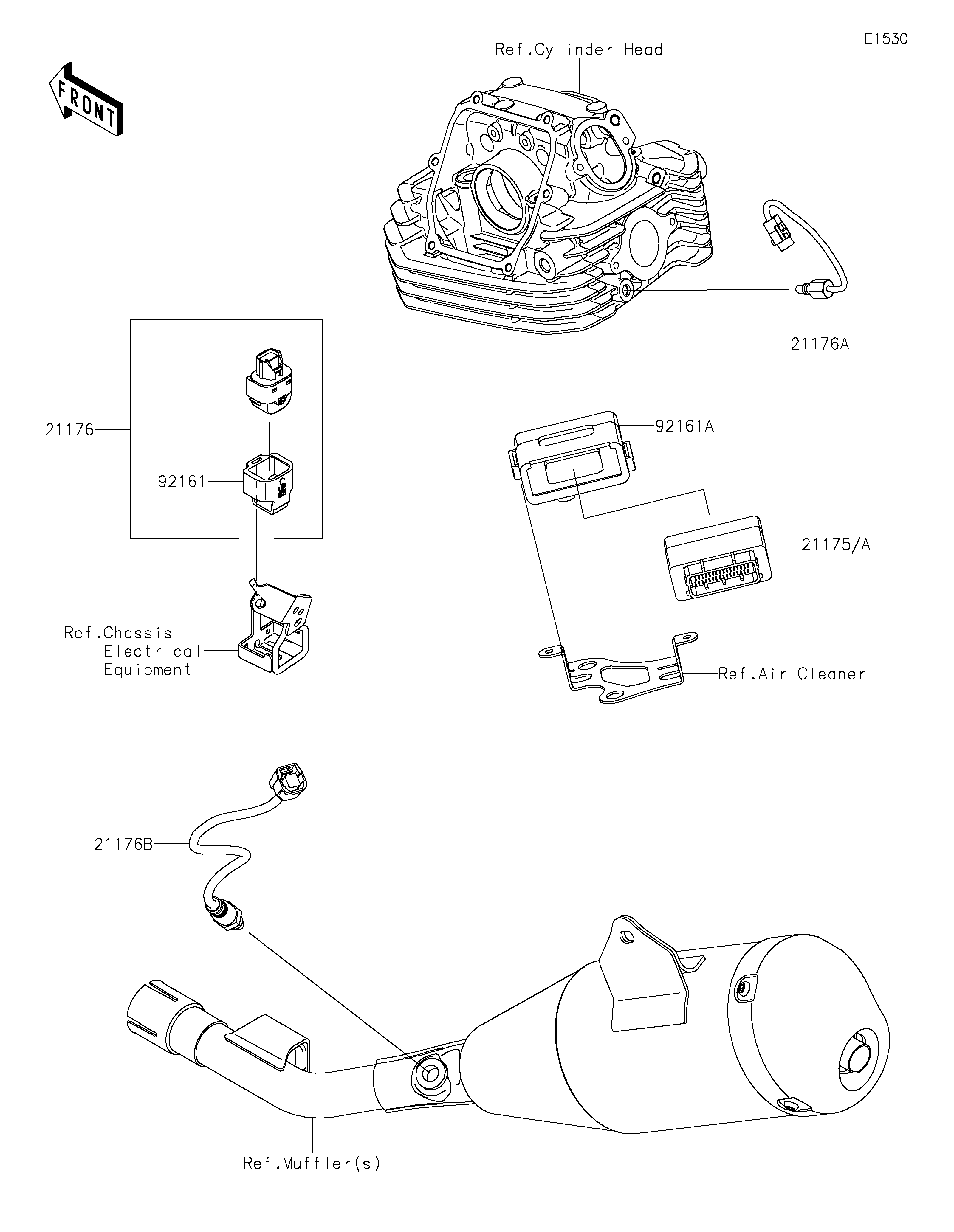 E1530

FRONT

Ref.Cylinder Head

21176A

21176

92161

92161A

21175/A

Ref.Chassis Electrical Equipment

Ref.Air Cleaner

21176B

Ref.Muffler(s)