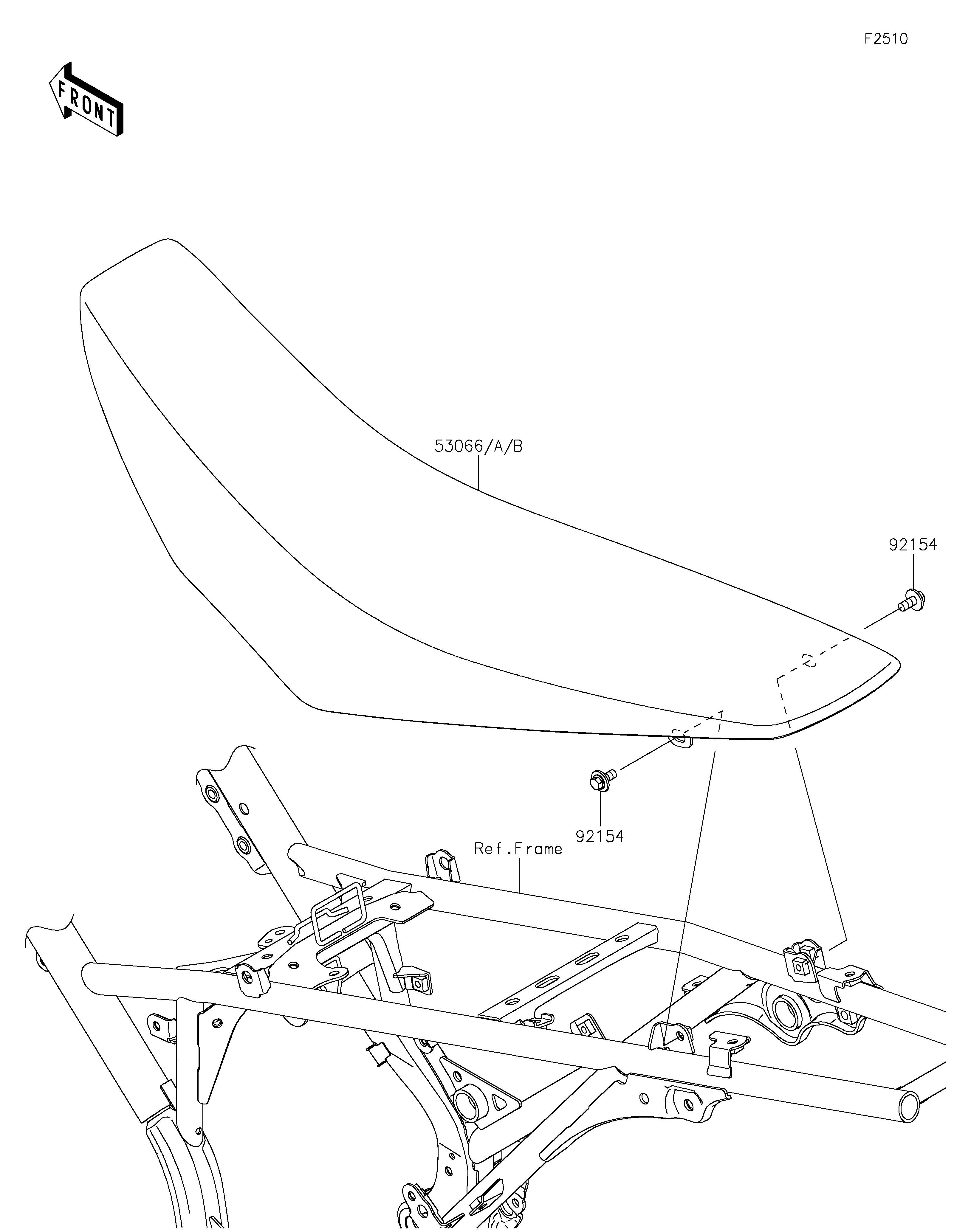 F2510

FRONT

53066/A/B

92154

92154

Ref.Frame