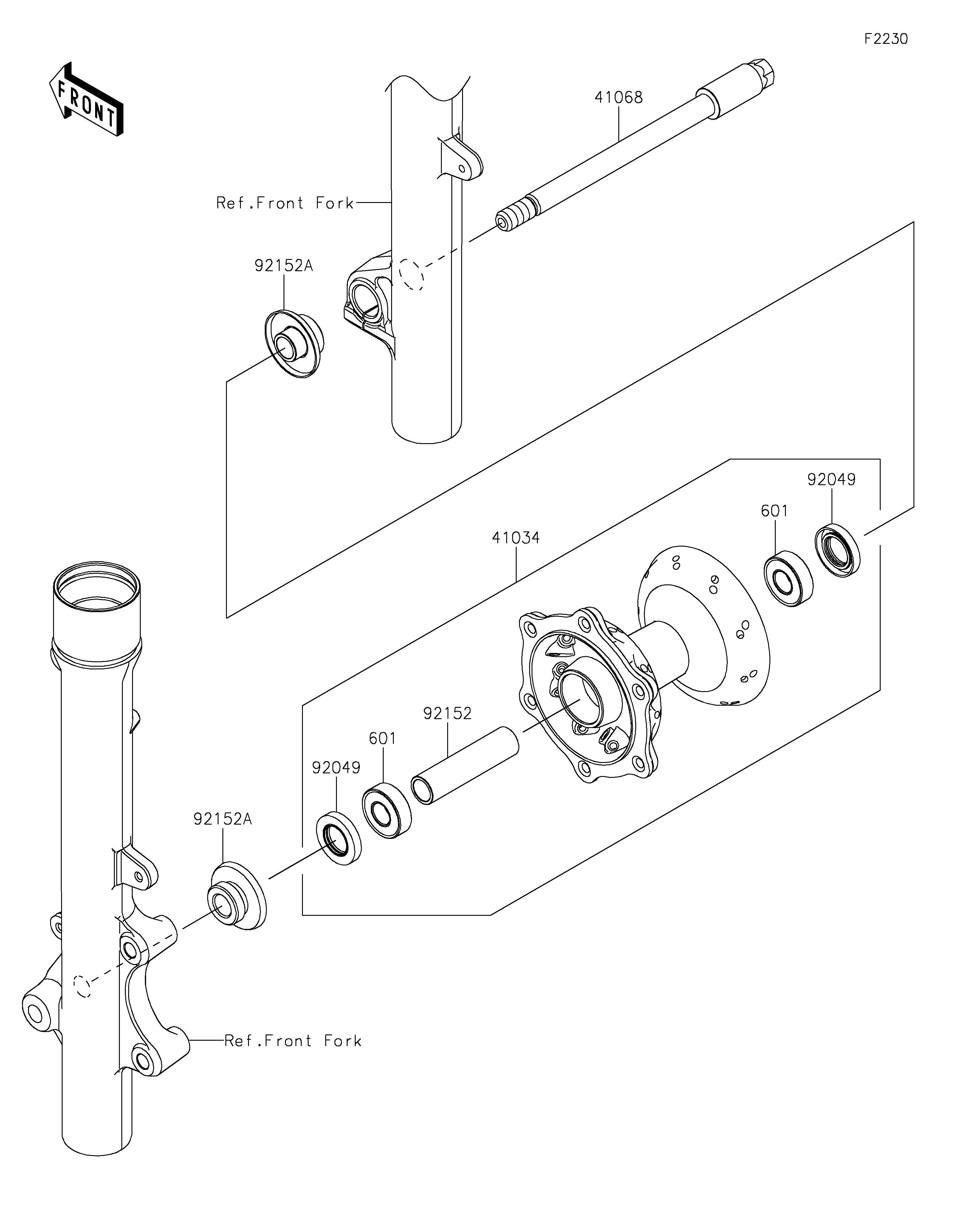 F2230

FRONT

41068

Ref.Front Fork

92152A

92049

601

41034

92152

601

92049

92152A

Ref.Front Fork