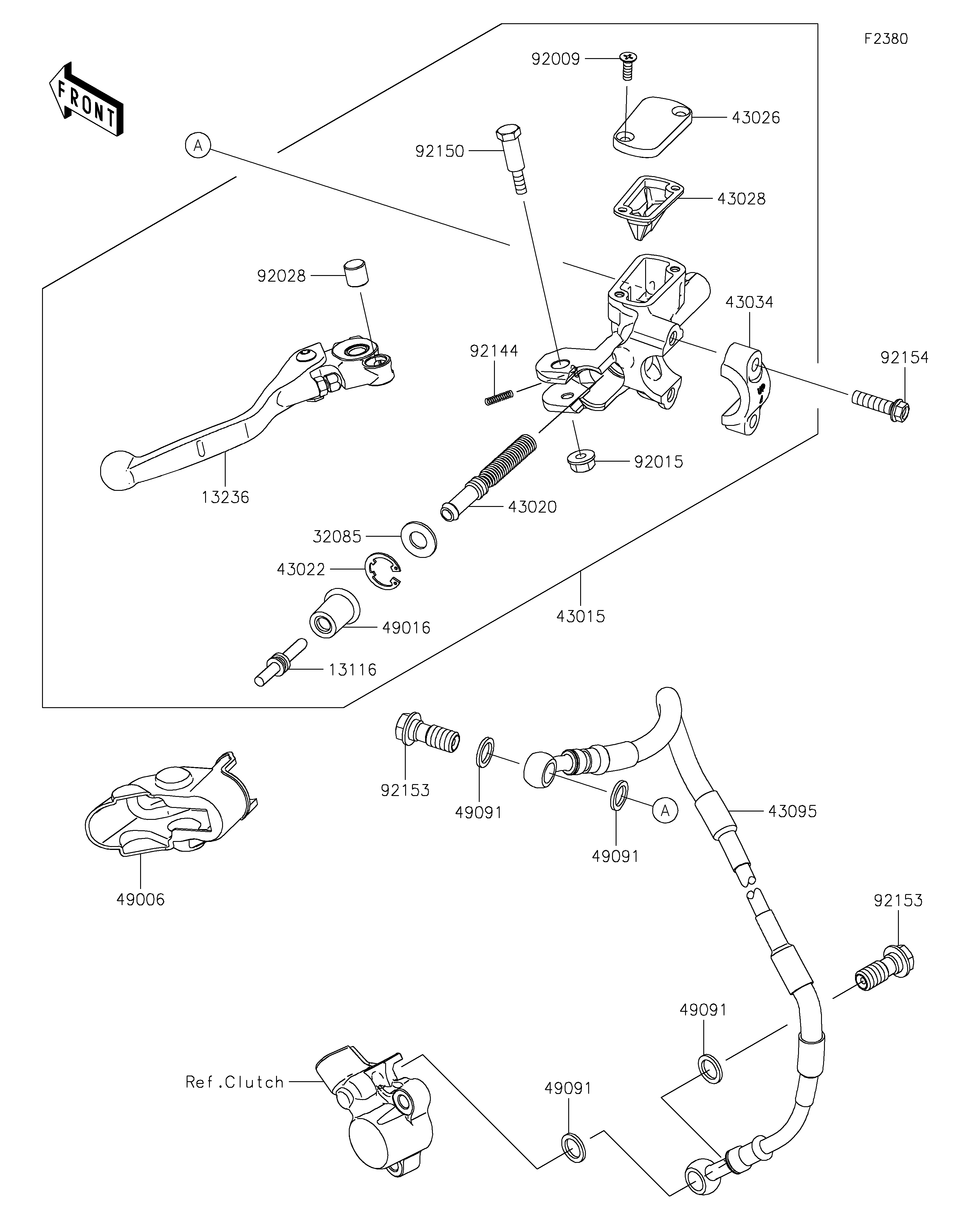 F2380

FRONT

92009
43026
A
92150
43028
92028
43034
92144
92154
92015
13236
43020
32085
43022
43015
49016
13116
92153
49091
A
43095
49091
49006
92153
49091
Ref.Clutch
49091