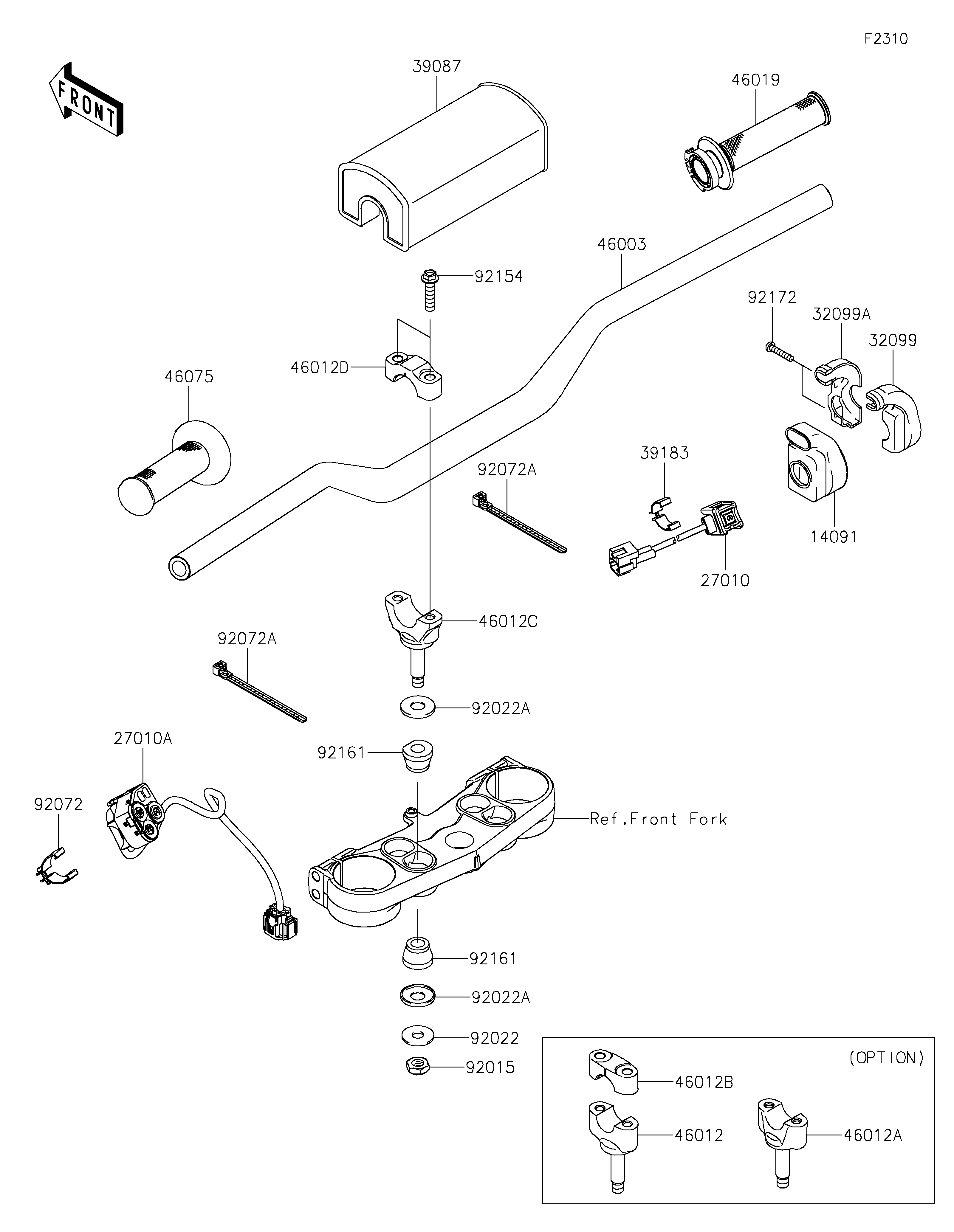 F2310

FRONT

39087

46019

46003

92154

92172

32099A

32099

46012D

46075

39183

92072A

14091

27010

46012C

92072A

92022A

27010A

92161

92072

Ref.Front Fork

92161

92022A

92022

92015

(OPTION)

46012B

46012

46012A