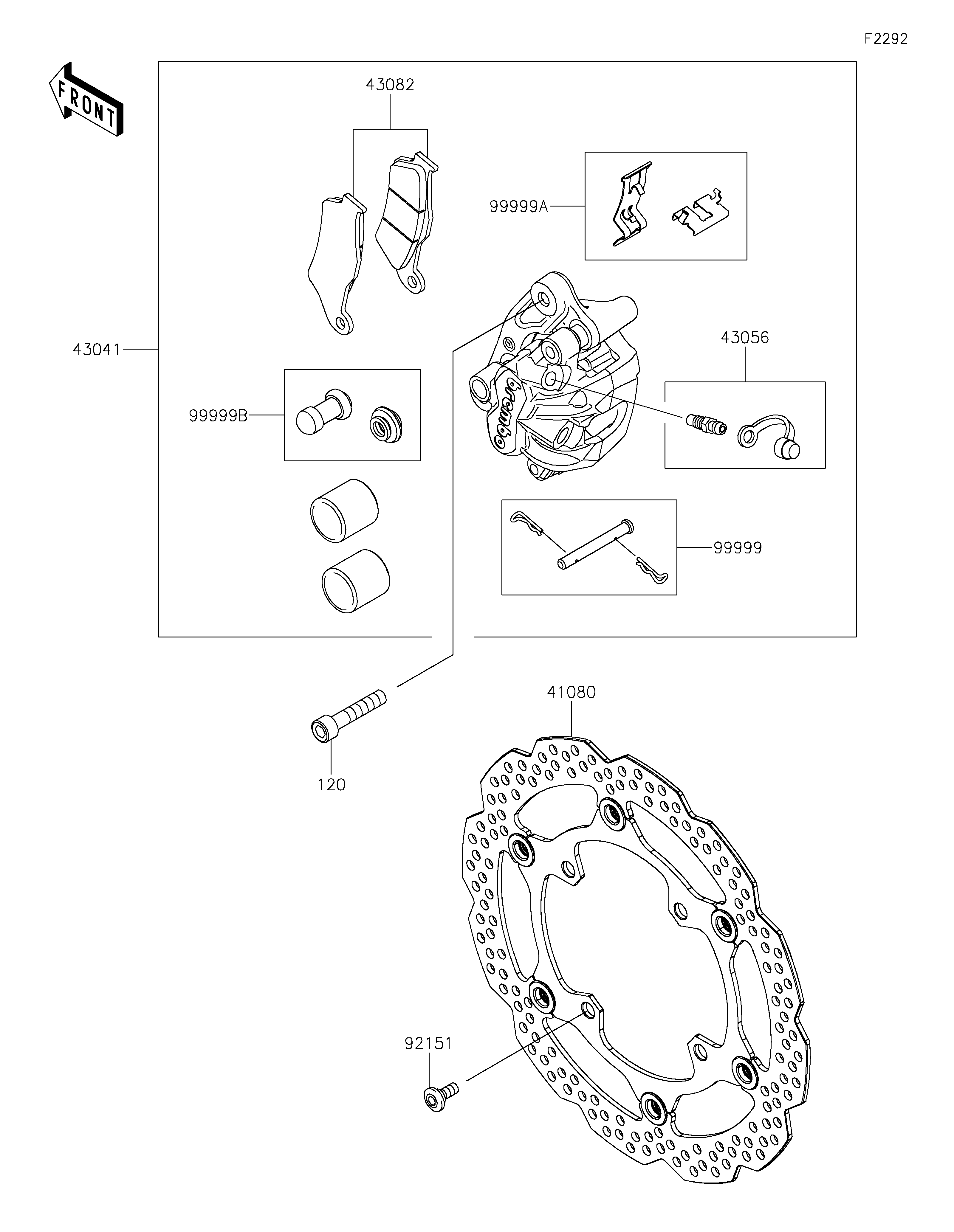 F2292

FRONT

43082

99999A

43041

43056

99999B

99999

41080

120

92151