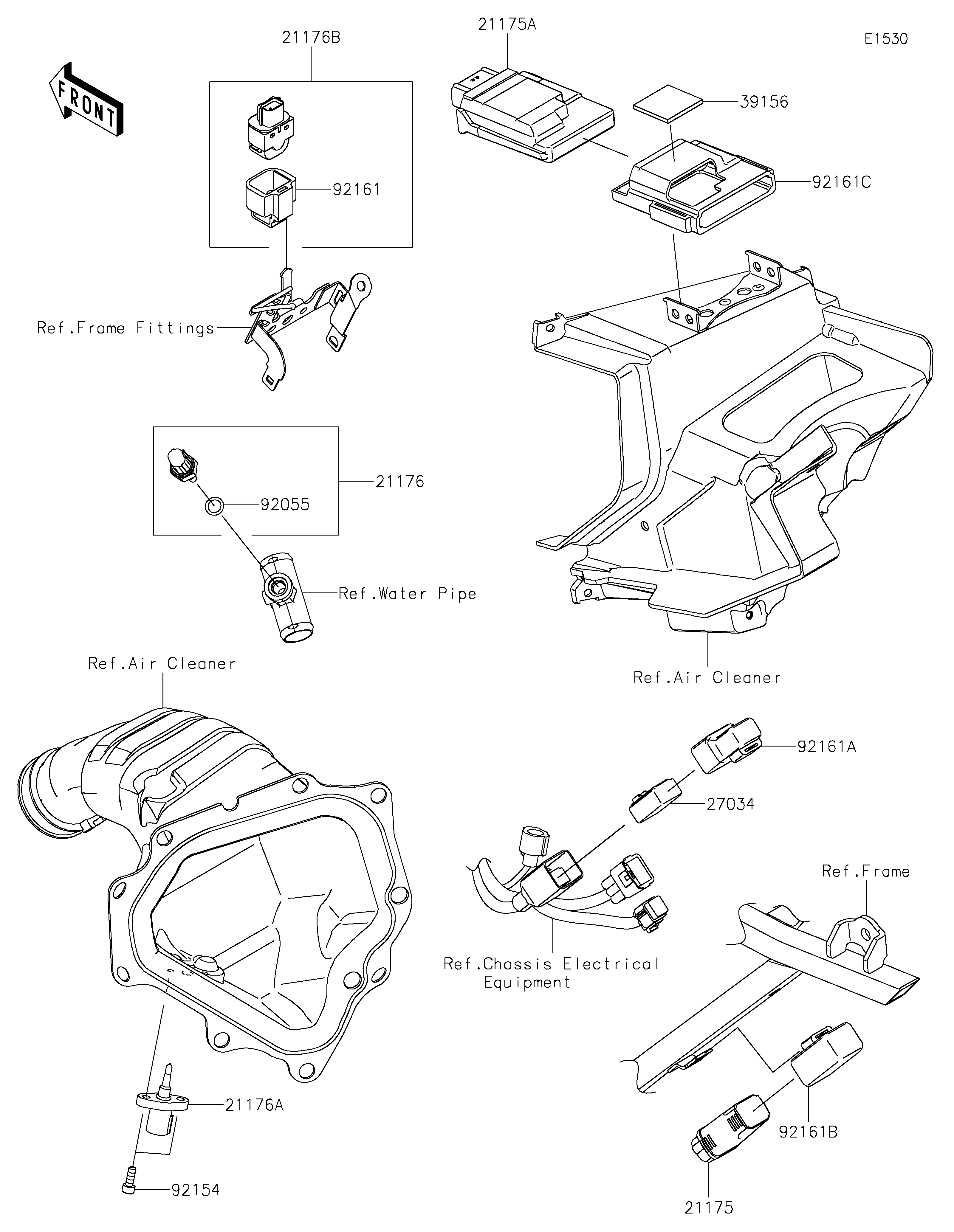 21176B

21175A

E1530

FRONT

39156

92161

92161C

Ref.Frame Fittings

21176

92055

Ref.Water Pipe

Ref.Air Cleaner

Ref.Air Cleaner

92161A

27034

Ref.Frame

Ref.Chassis Electrical Equipment

21176A

92161B

92154

21175