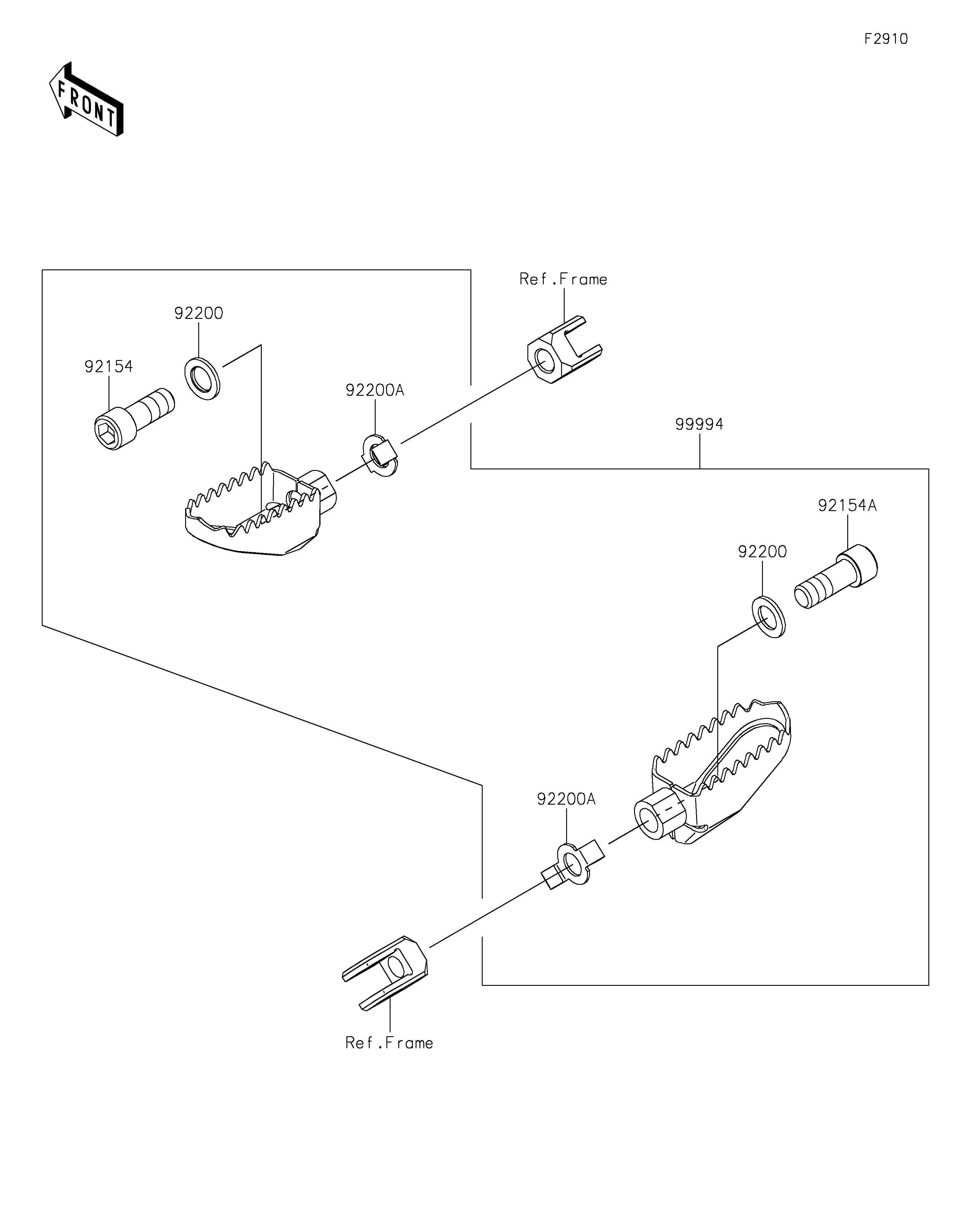 F2910

FRONT

Ref.Frame

92200

92154

92200A

99994

92154A

92200

92200A

Ref.Frame