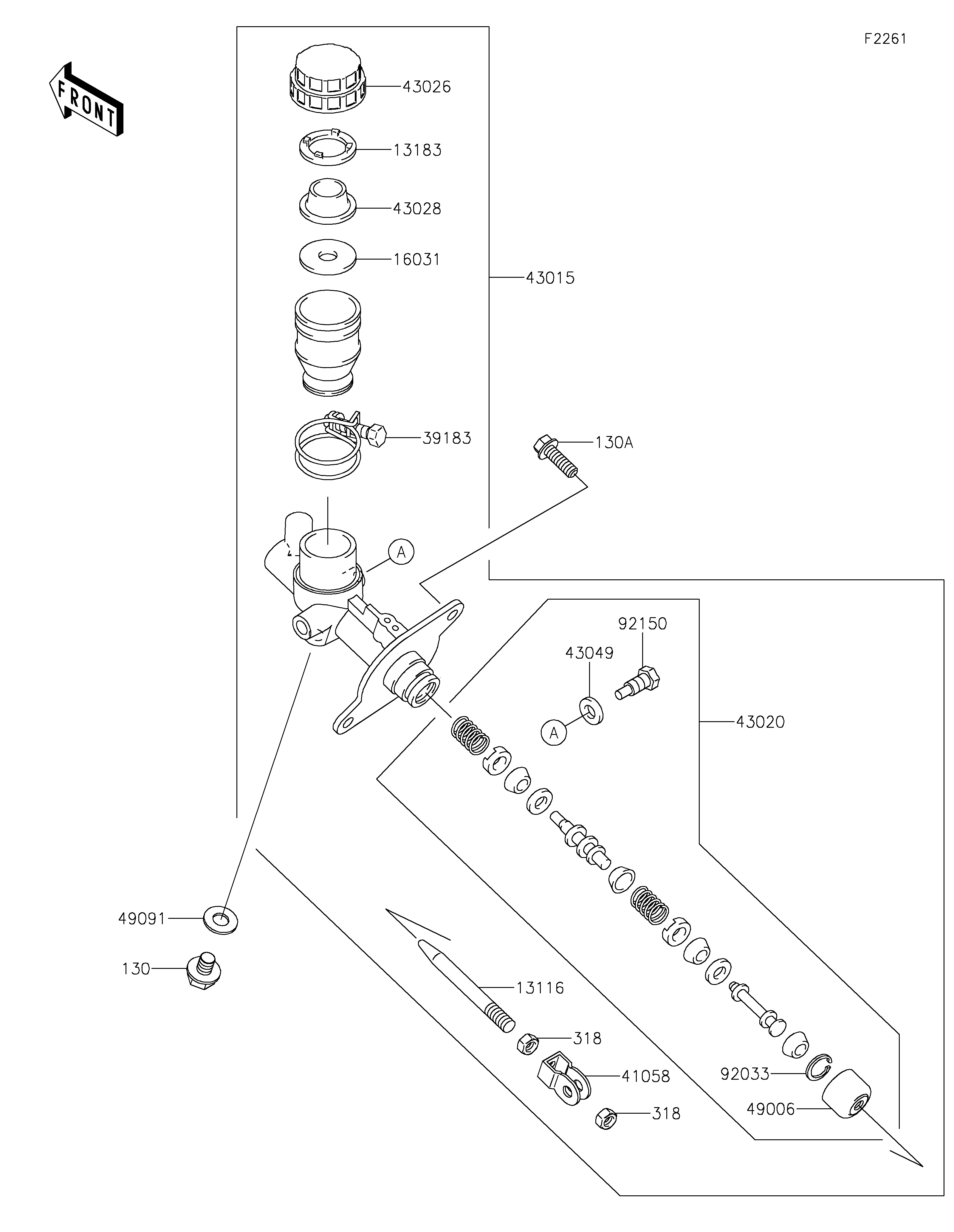 F2261

FRONT

43026
13183
43028
16031
43015
39183
130A
A
92150
43049
A
43020
49091
130
13116
318
41058
318
92033
49006