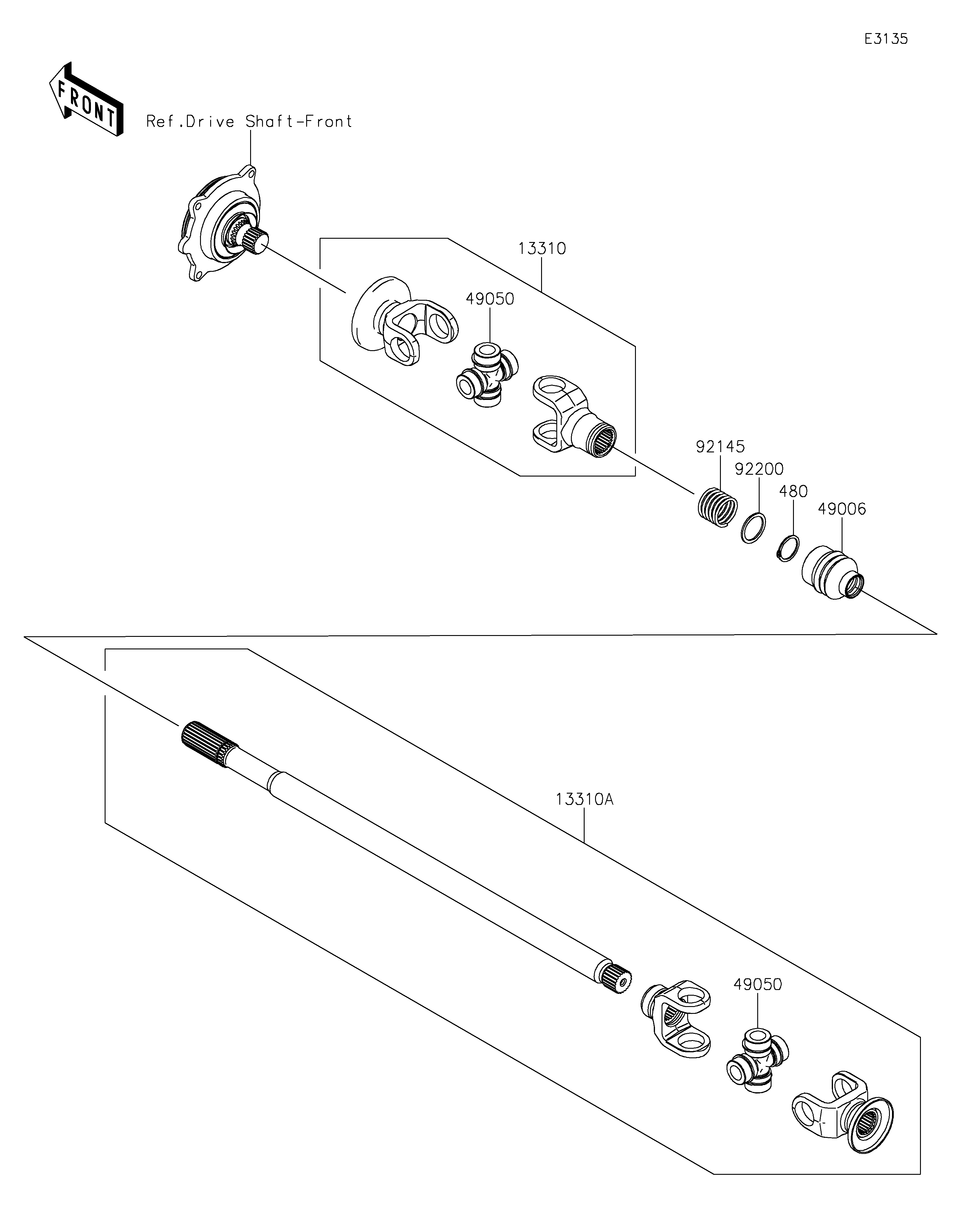 E3135

FRONT

Ref.Drive Shaft-Front

13310

49050

92145

92200

480

49006

13310A

49050