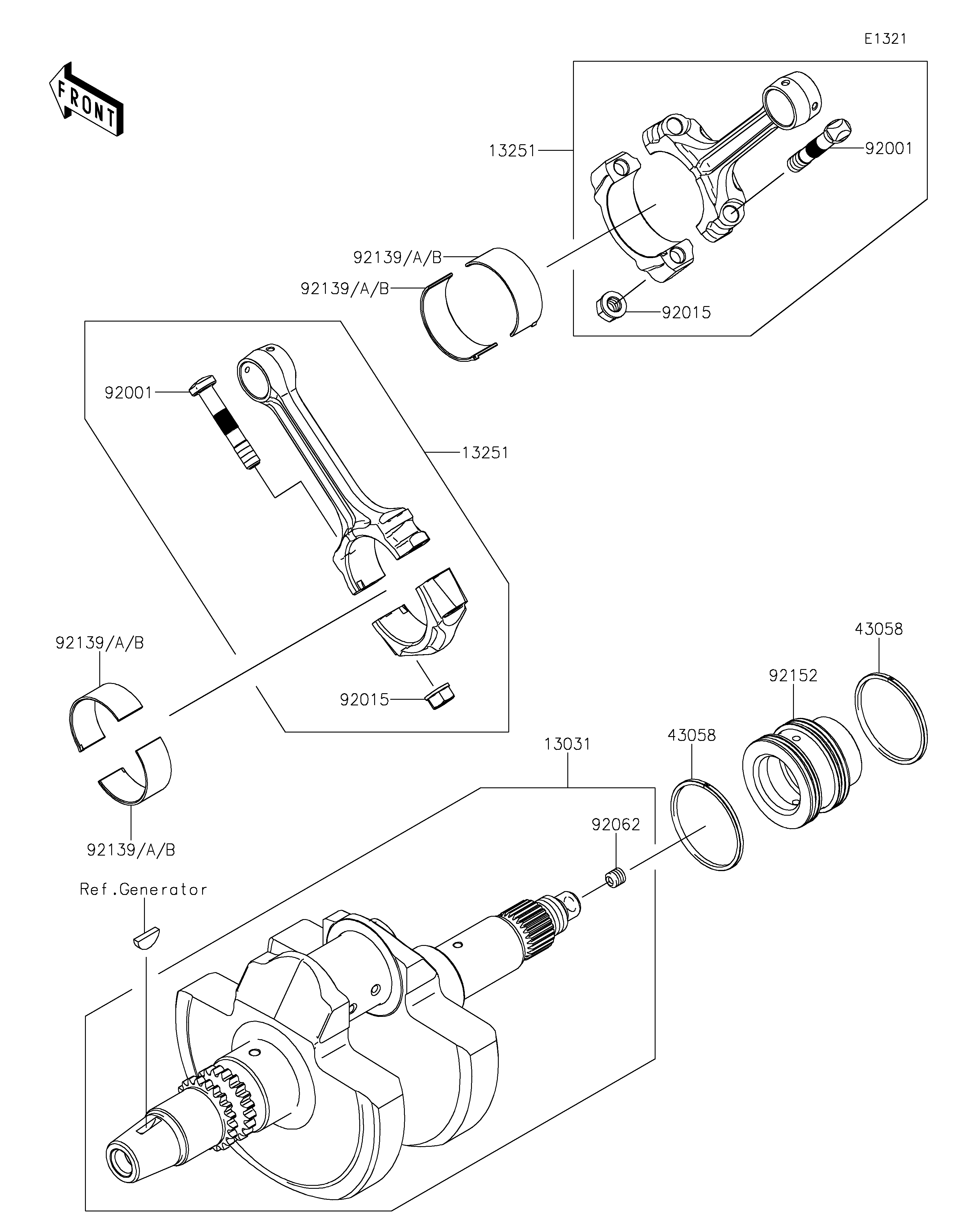 E1321

FRONT

13251
92001
92139/A/B
92139/A/B
92015
92001
13251
92139/A/B
92015
43058
92152
43058
13031
92062
92139/A/B
Ref.Generator