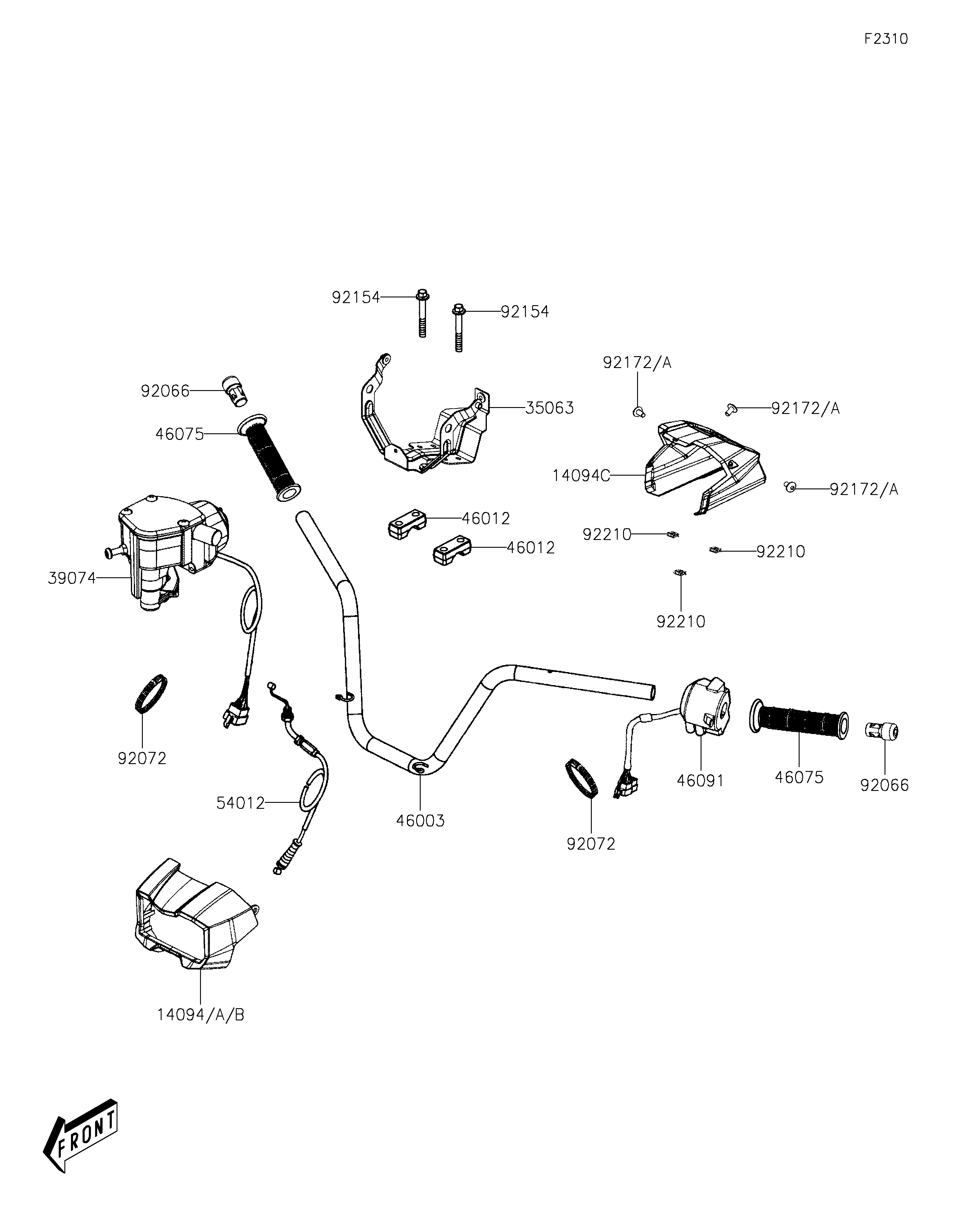 F2310

92154
92154
92172/A
92066
35063
92172/A
46075
14094C
92172/A
46012
46012
92210
92210
39074
92210
92072
46091
46075
92066
54012
46003
92072
14094/A/B
FRONT