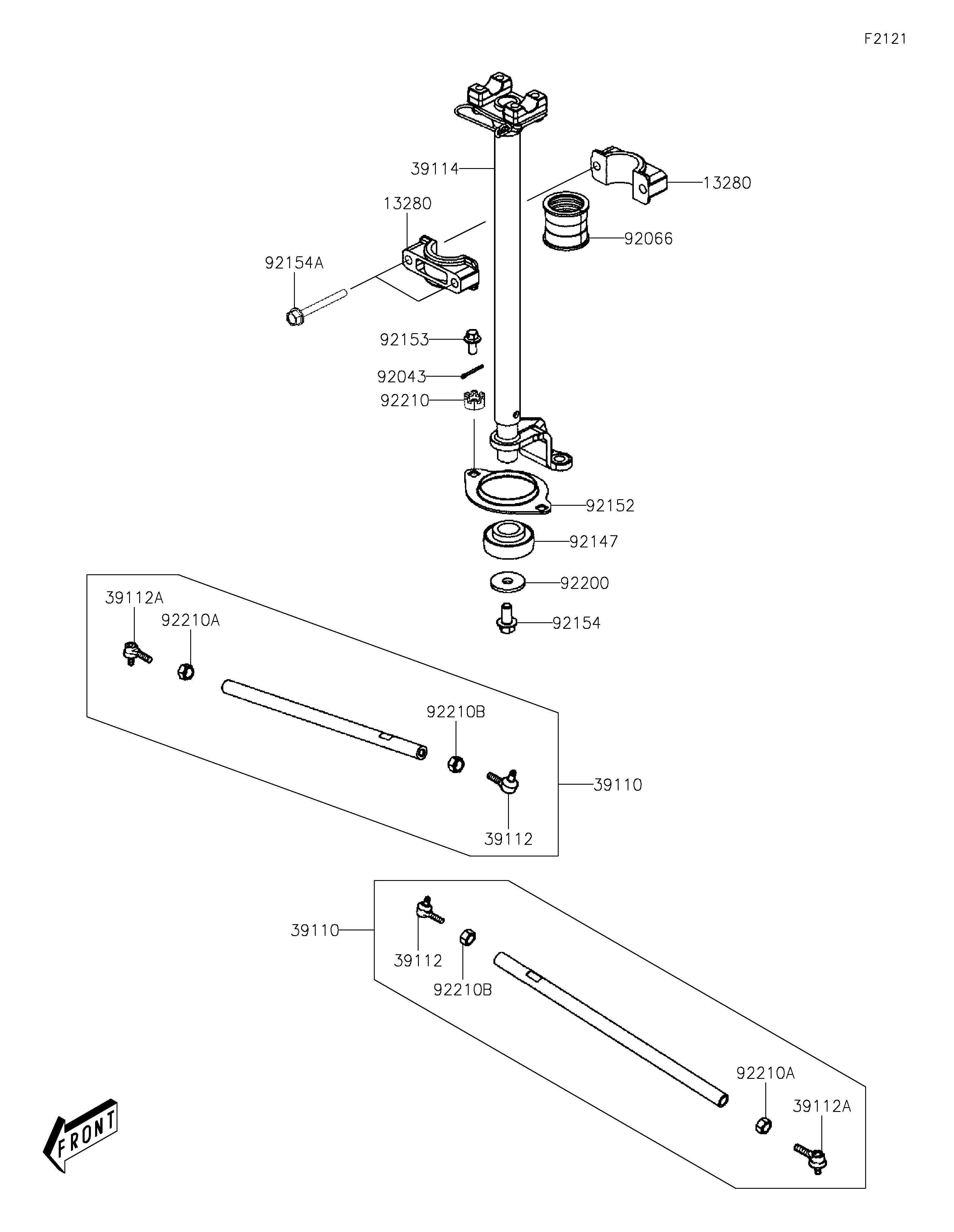 F2121

39114
13280
13280
92066
92154A
92153
92043
92210
92152
92147
92200
92154

39112A
92210A
92210B
39110
39112

39110
39112
92210B
92210A
39112A

FRONT