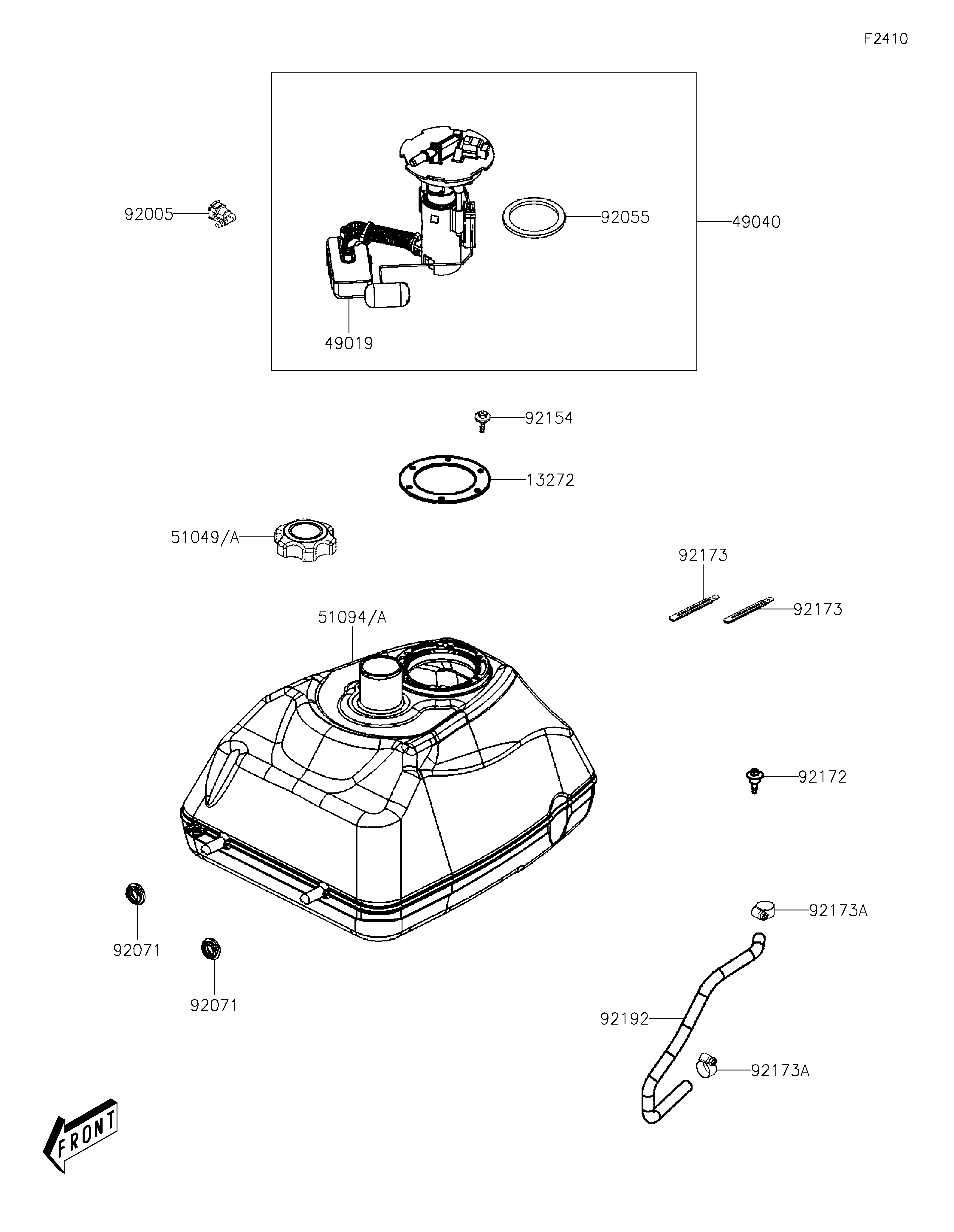 F2410

92005

92055

49040

49019

92154

13272

51049/A

92173

92173

51094/A

92172

92173A

92071

92071

92192

92173A

FRONT