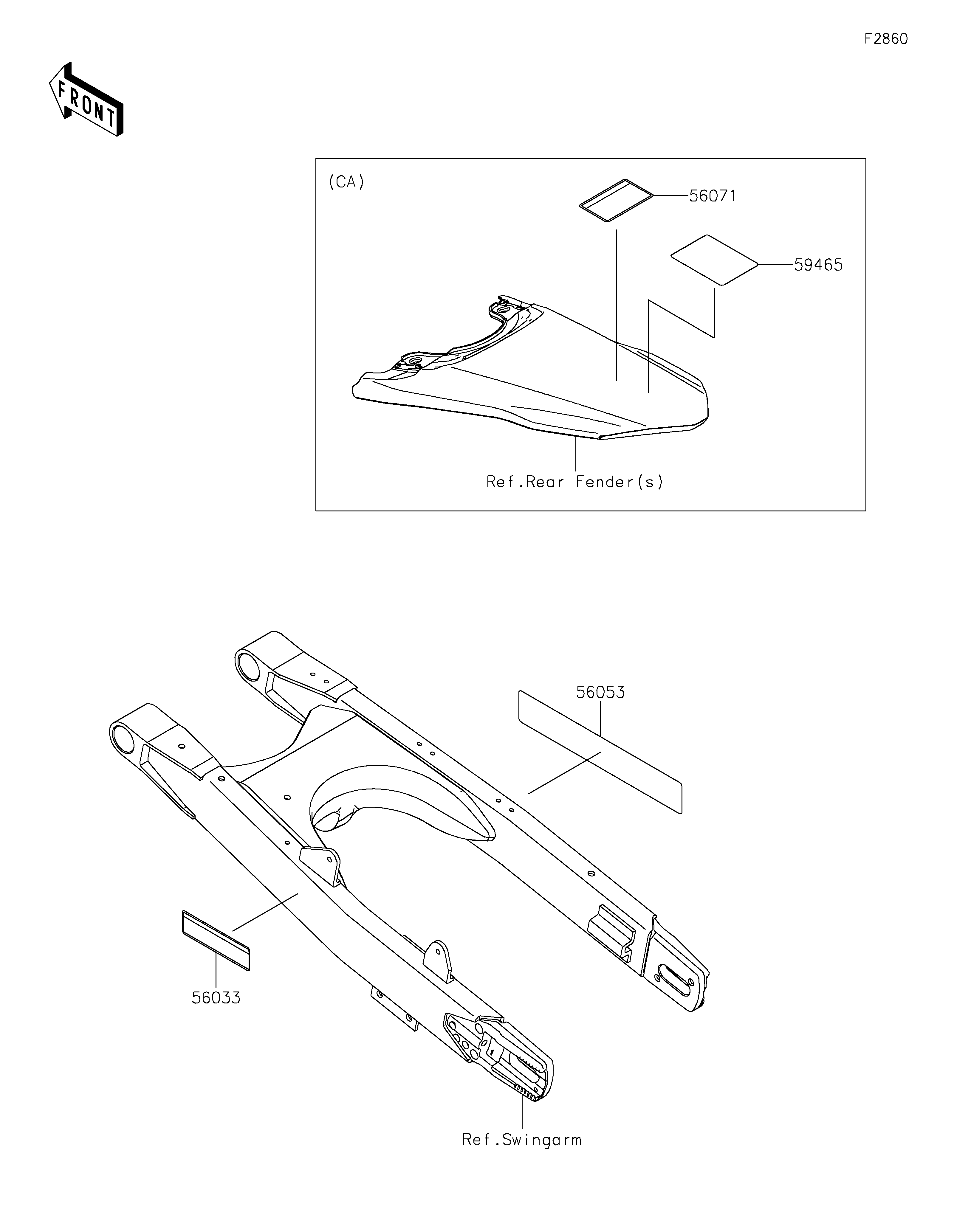 F2860

FRONT

(CA)

56071

59465

Ref.Rear Fender(s)

56053

56033

Ref.Swingarm