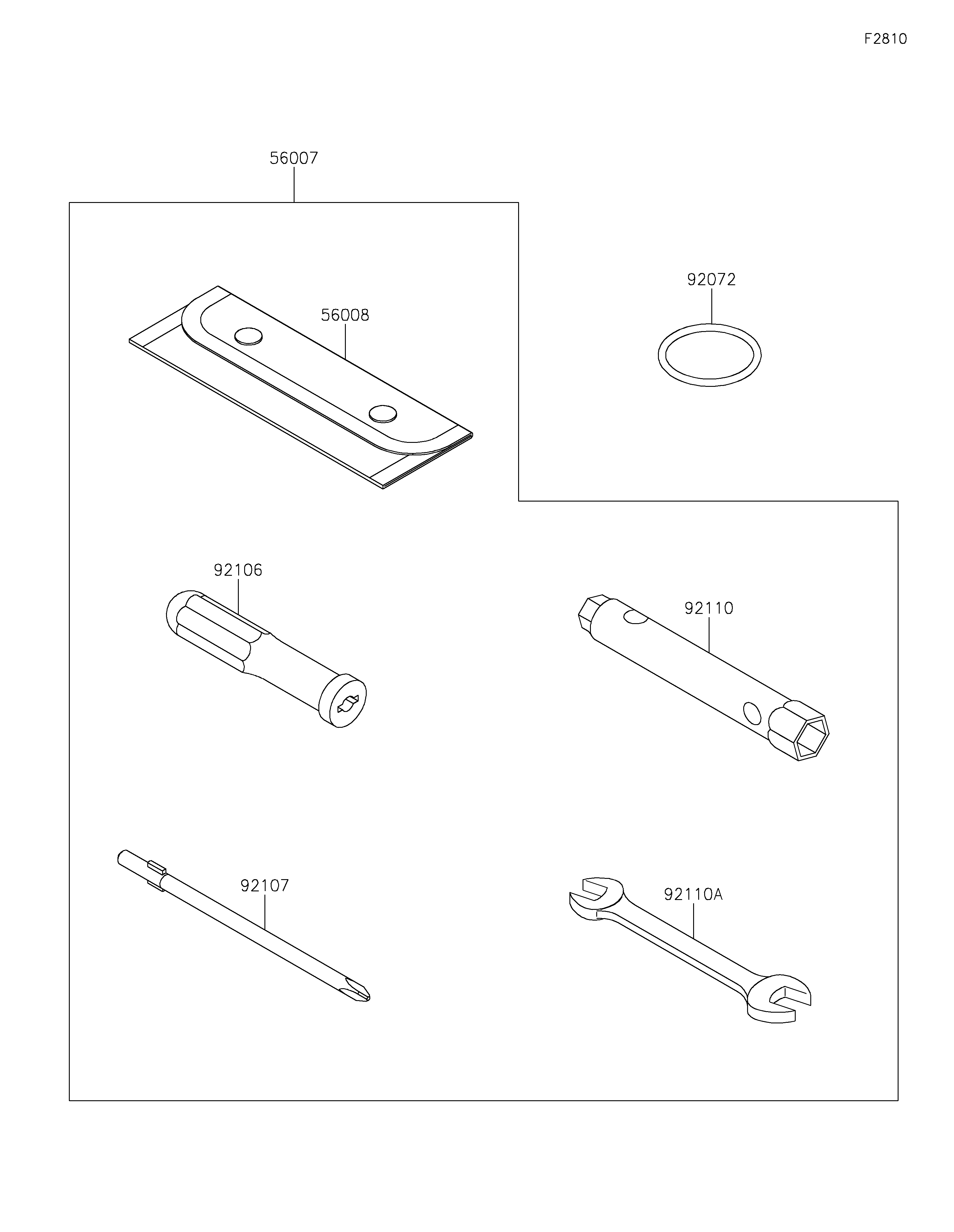 F2810

56007

56008

92072

92106

92110

92107

92110A