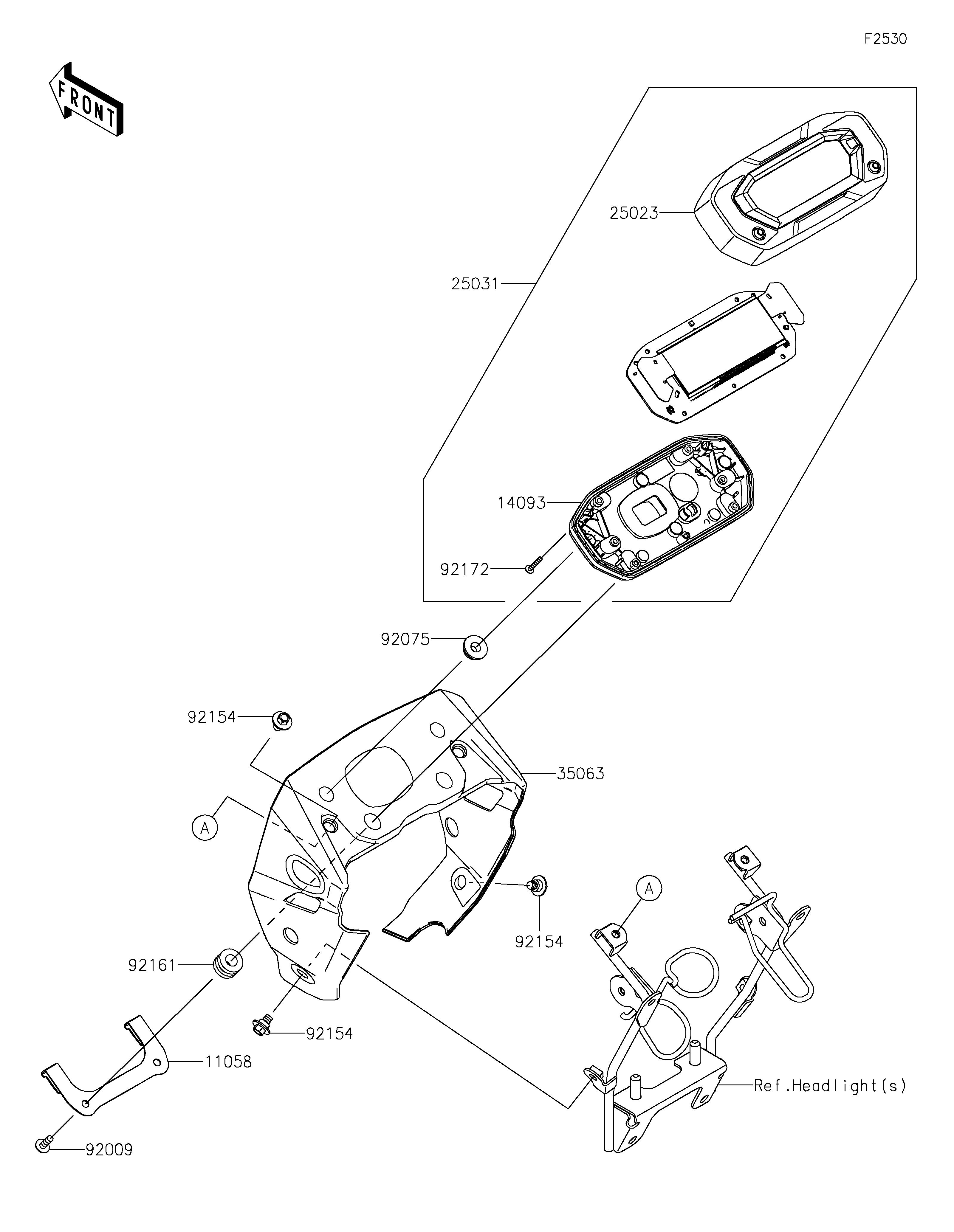 F2530

FRONT

25023

25031

14093

92172

92075

92154

35063

A

92154

A

92161

92154

11058

Ref.Headlight(s)

92009